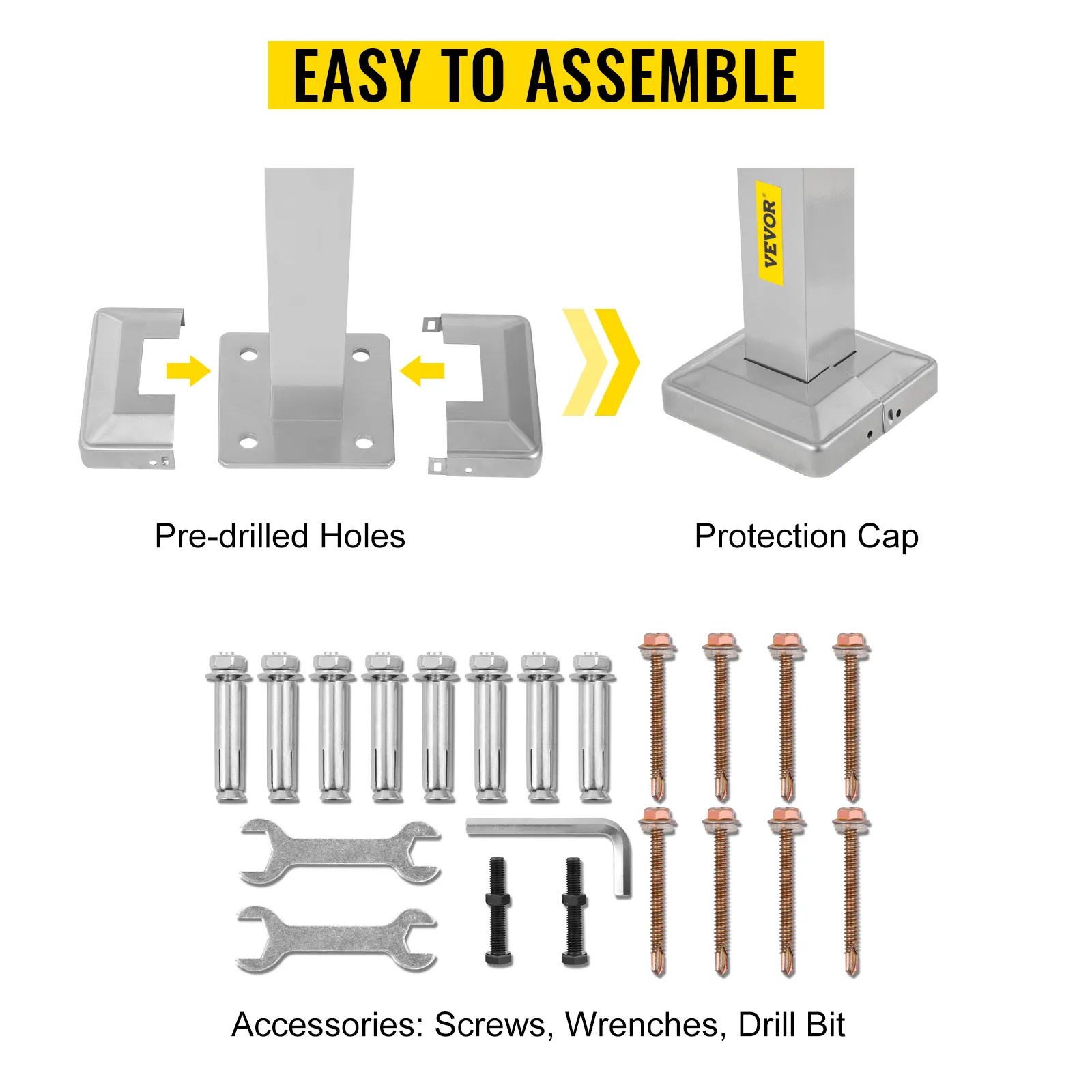 EASY TO ASSEMBLE

VEVOR®

Pre-drilled Holes

Protection Cap

Accessories: Screws, Wrenches, Drill Bit