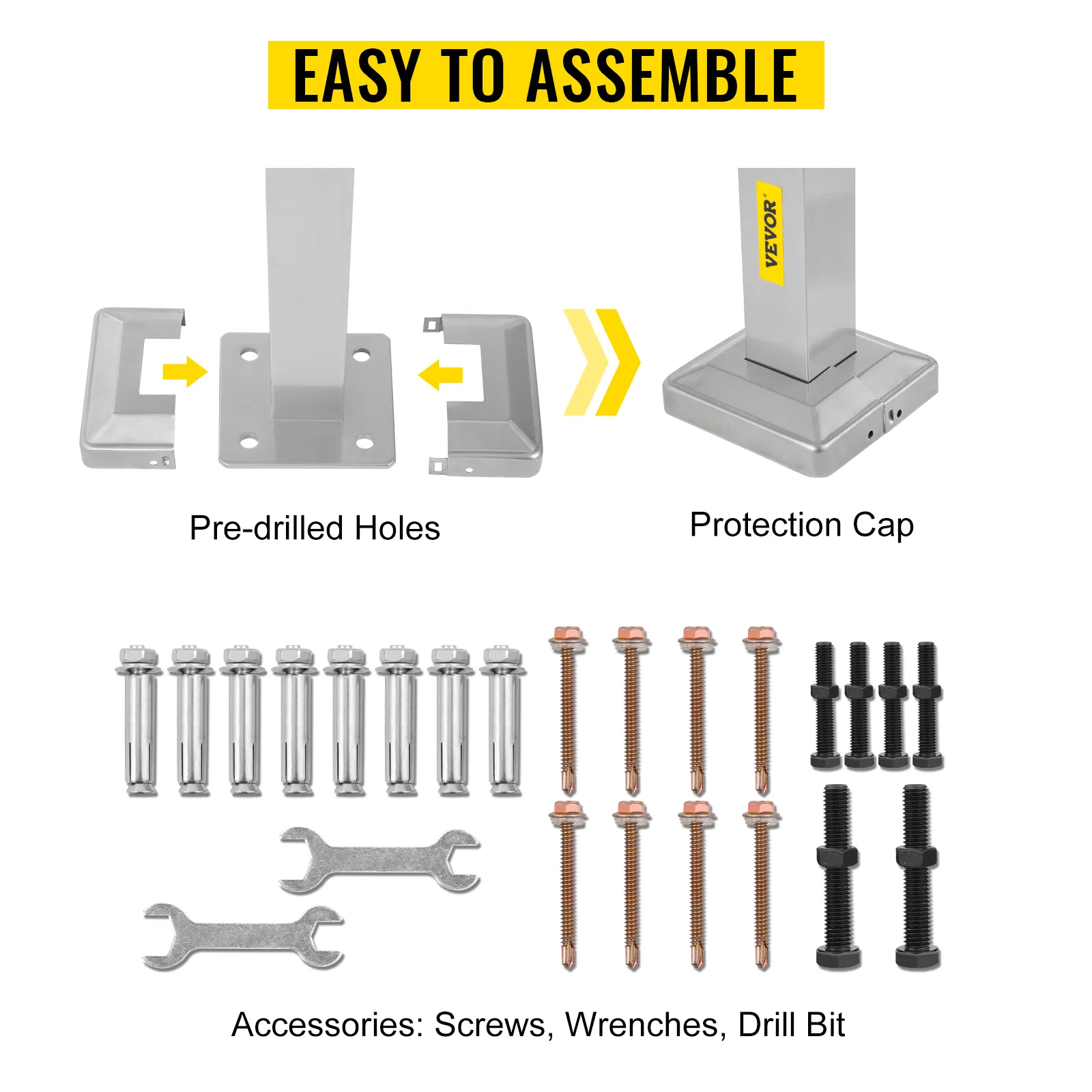 EASY TO ASSEMBLE

VEVOR®

Pre-drilled Holes

Protection Cap

Accessories: Screws, Wrenches, Drill Bit