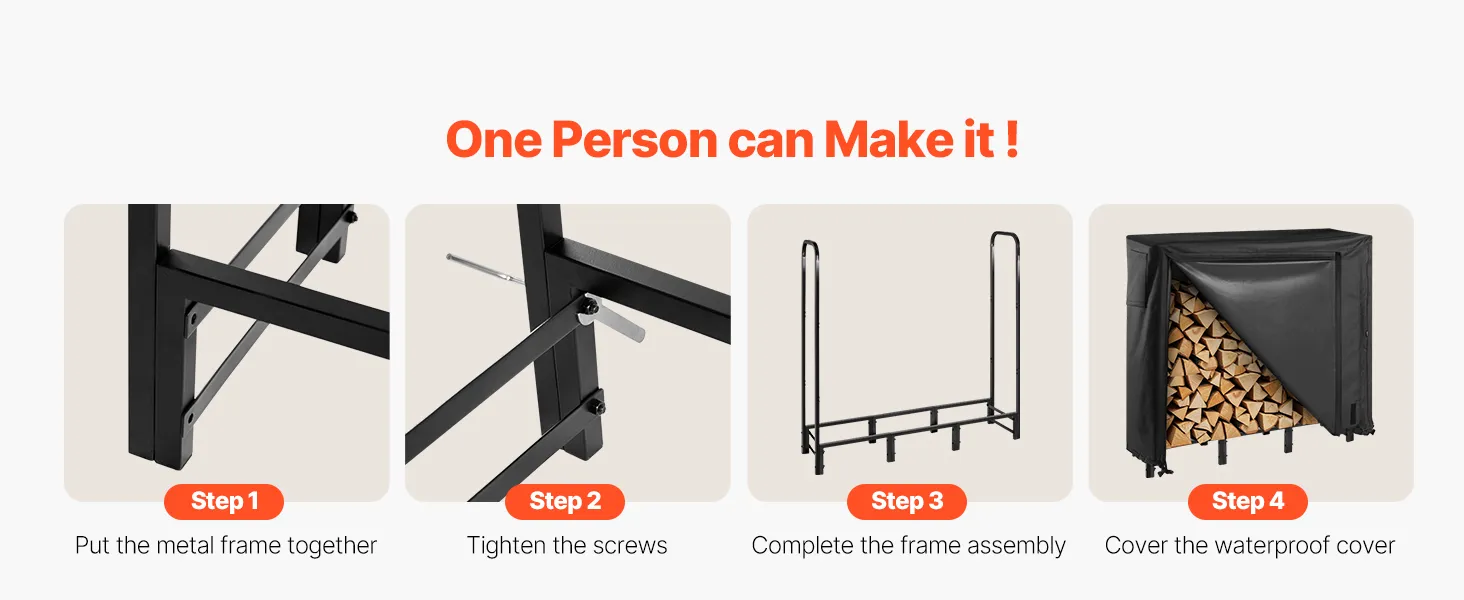 One Person can Make it !

Step 1
Put the metal frame together

Step 2
Tighten the screws

Step 3
Complete the frame assembly

Step 4
Cover the waterproof cover