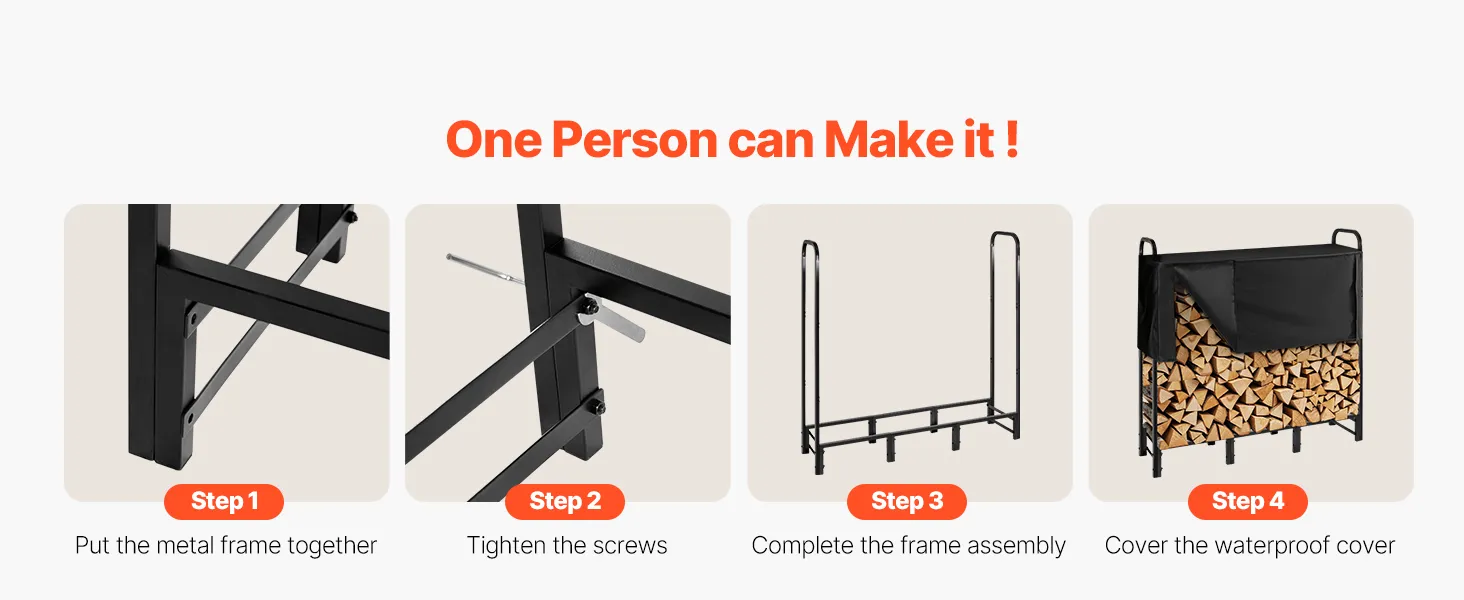 One Person can Make it !

Step 1
Put the metal frame together

Step 2
Tighten the screws

Step 3
Complete the frame assembly

Step 4
Cover the waterproof cover