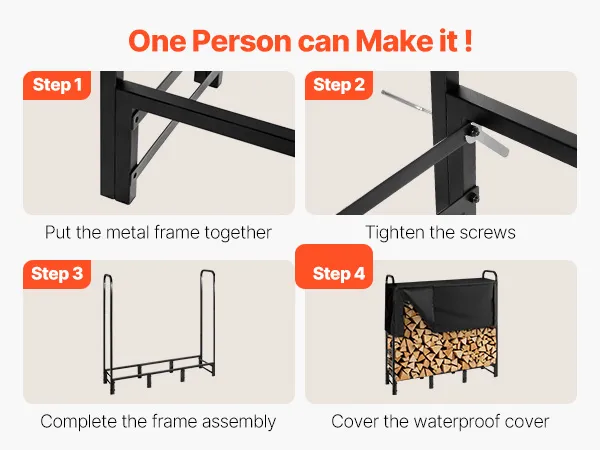 One Person can Make it !

Step 1

Put the metal frame together

Step 2

Tighten the screws

Step 3

Complete the frame assembly

Step 4

Cover the waterproof cover