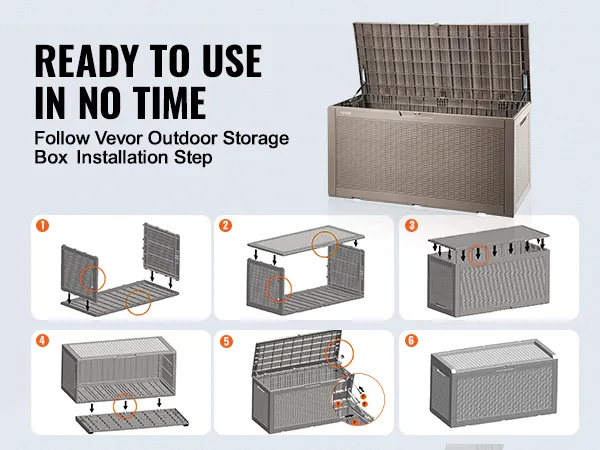 READY TO USE IN NO TIME

Follow Vevor Outdoor Storage Box Installation Step

VEVOR

1

2

3

4

5

6