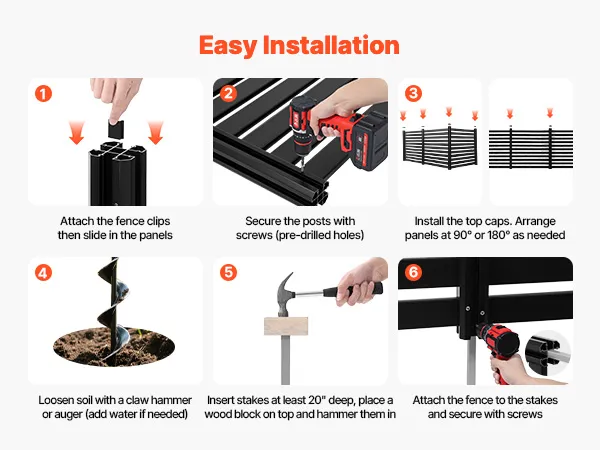 Easy Installation

1

Attach the fence clips then slide in the panels

2

Secure the posts with screws (pre-drilled holes)

3

Install the top caps. Arrange panels at 90° or 180° as needed

4

Loosen soil with a claw hammer or auger (add water if needed)

5

Insert stakes at least 20" deep, place a wood block on top and hammer them in

6

Attach the fence to the stakes and secure with screws