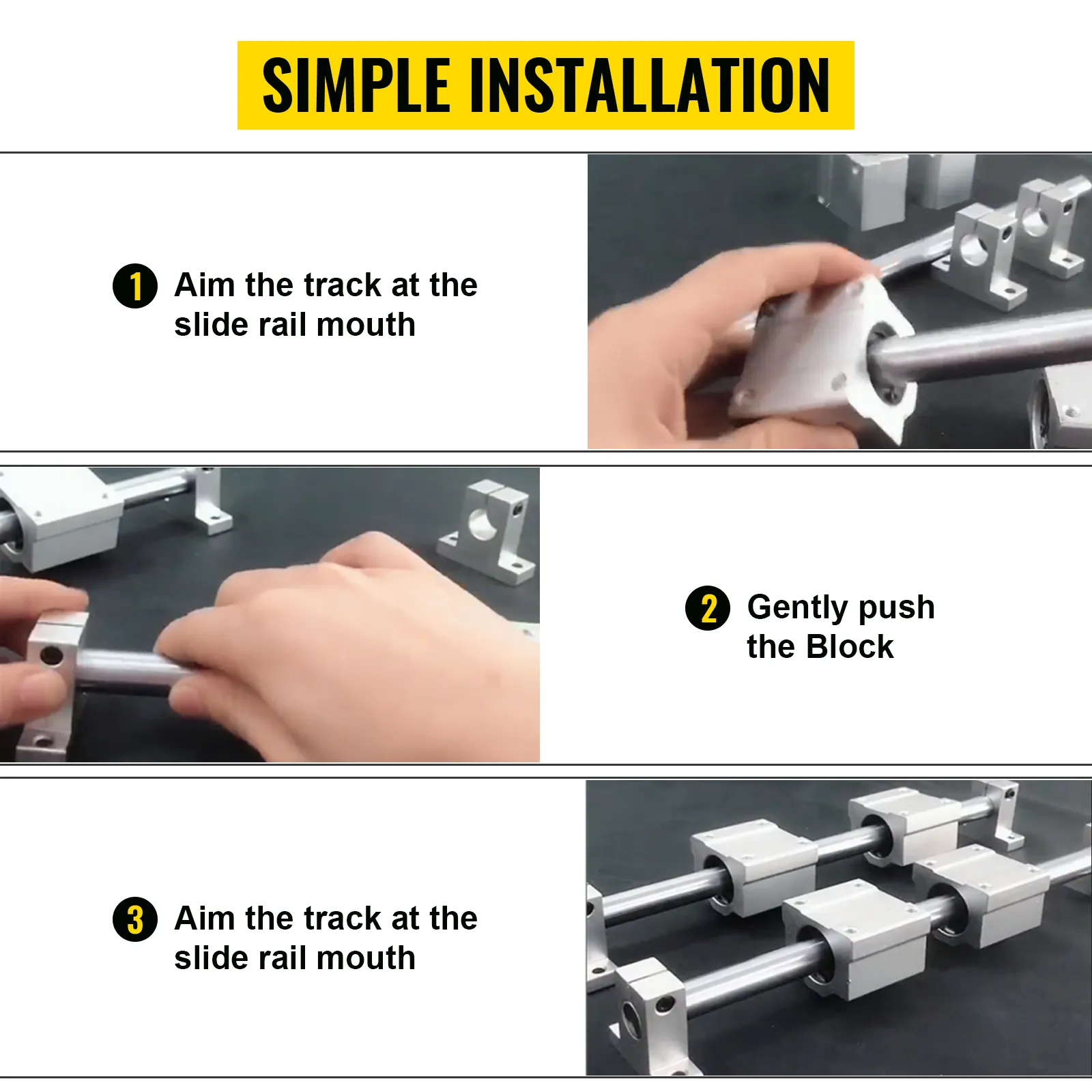 SIMPLE INSTALLATION

1 Aim the track at the slide rail mouth

2 Gently push the Block

3 Aim the track at the slide rail mouth