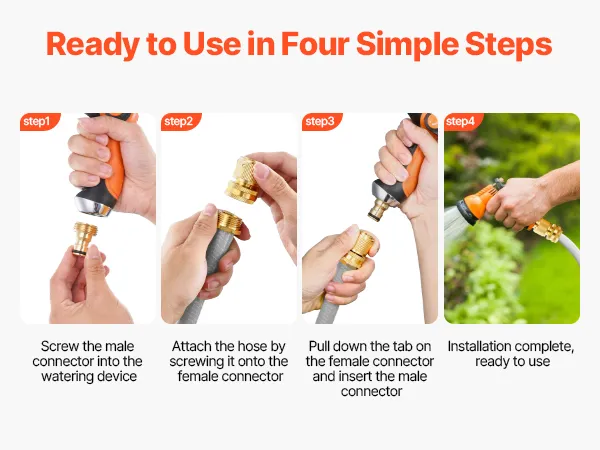 Ready to Use in Four Simple Steps

step1

Screw the male connector into the watering device

step2

Attach the hose by screwing it onto the female connector

step3

Pull down the tab on the female connector and insert the male connector

step4

Installation complete, ready to use