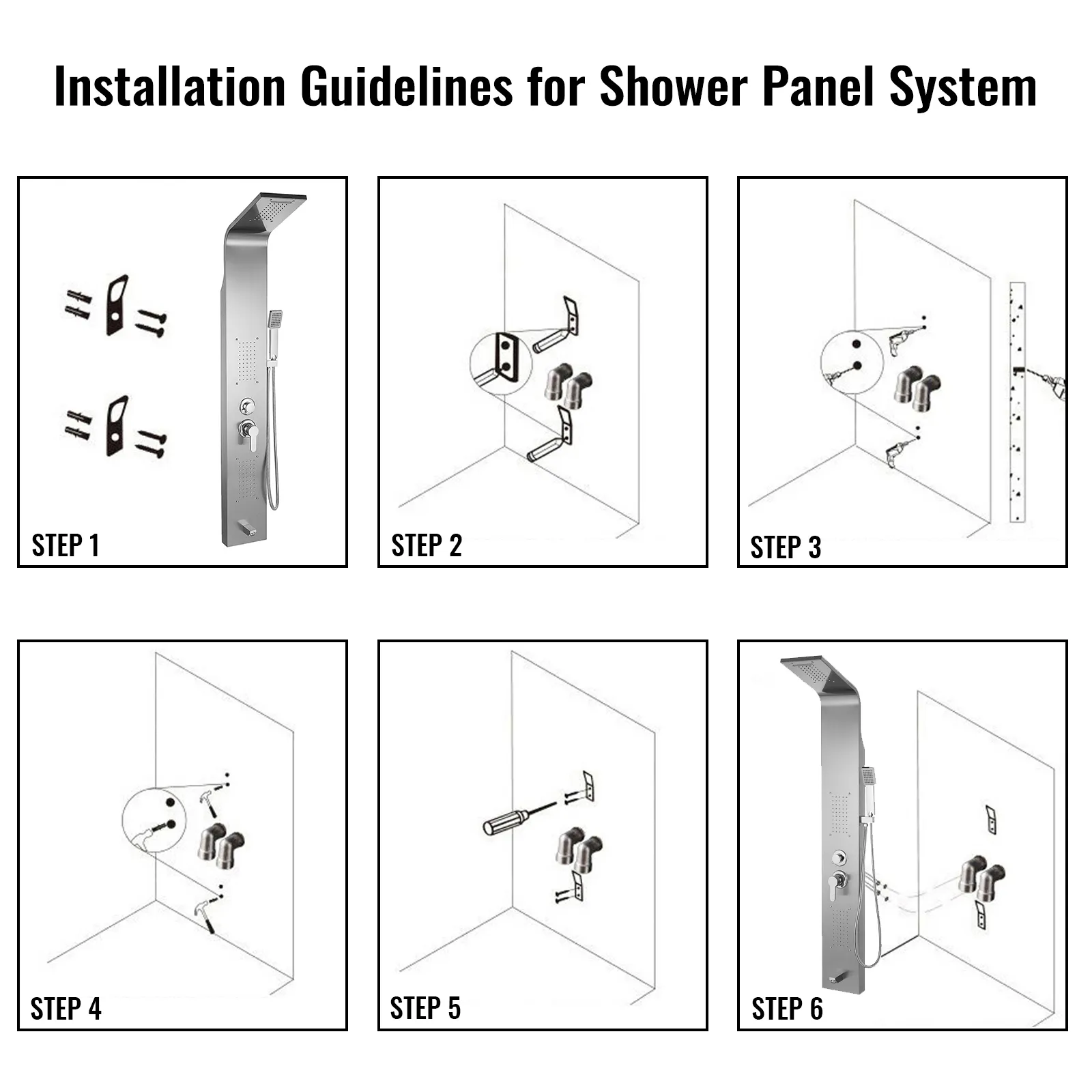 Installation Guidelines for Shower Panel System

STEP 1

STEP 2

STEP 3

STEP 4

STEP 5

STEP 6