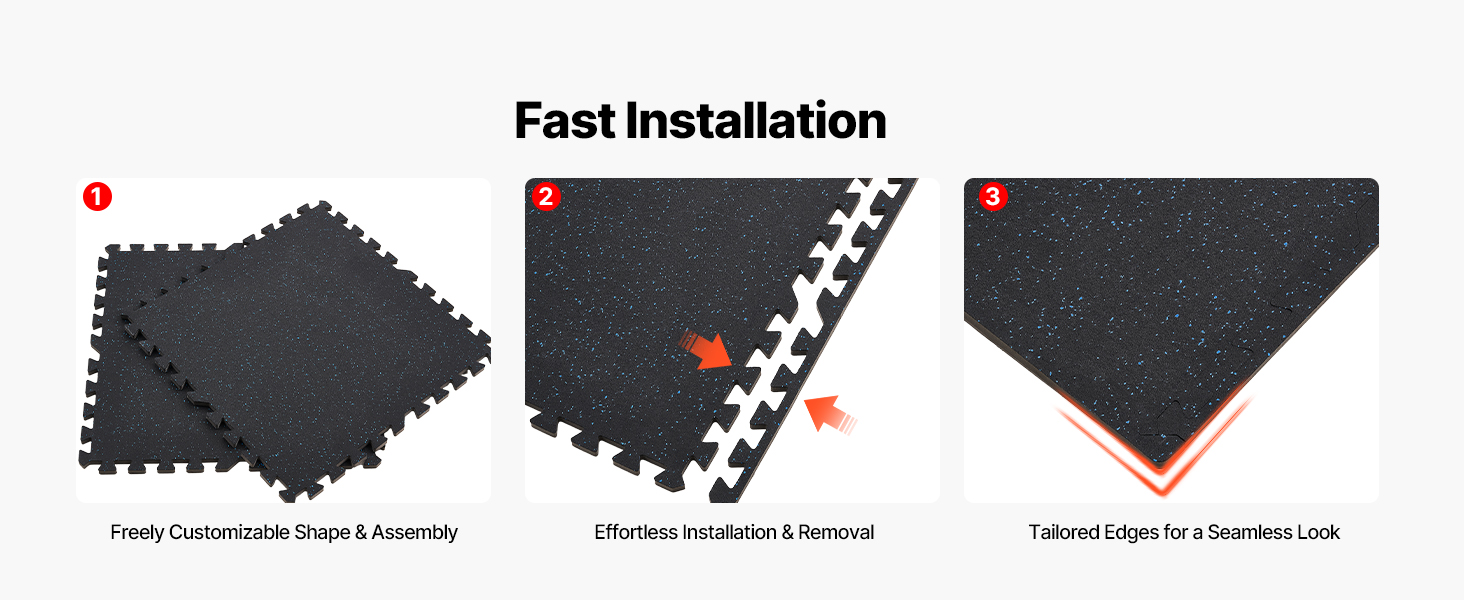 Fast Installation

1

Freely Customizable Shape & Assembly

2

Effortless Installation & Removal

3

Tailored Edges for a Seamless Look