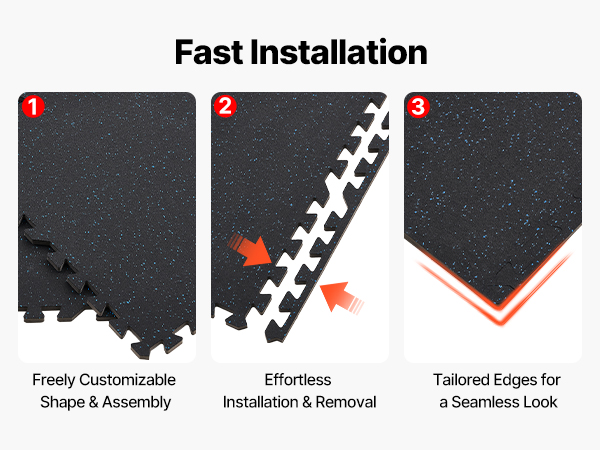 Fast Installation

1

Freely Customizable Shape & Assembly

2

Effortless Installation & Removal

3

Tailored Edges for a Seamless Look