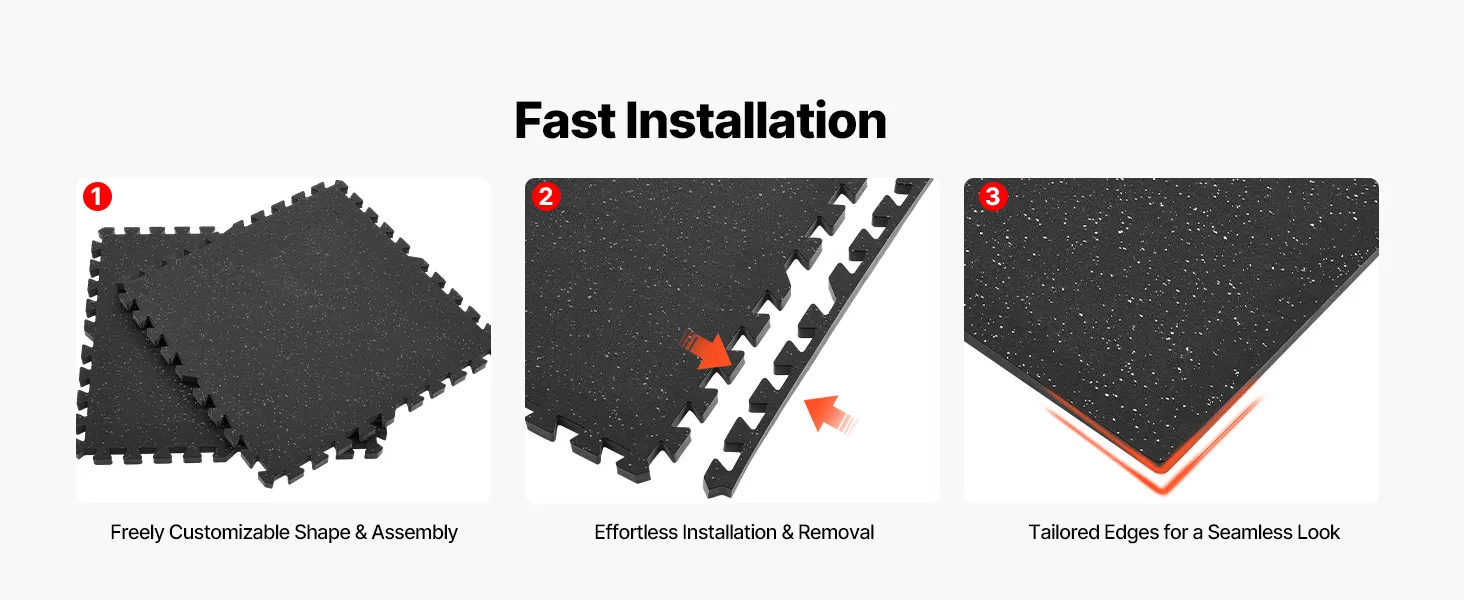 Fast Installation

1

Freely Customizable Shape & Assembly

2

Effortless Installation & Removal

3

Tailored Edges for a Seamless Look