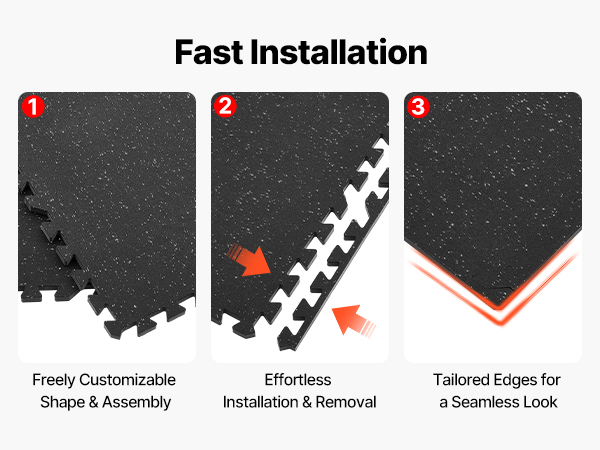 Fast Installation

1

Freely Customizable Shape & Assembly

2

Effortless Installation & Removal

3

Tailored Edges for a Seamless Look