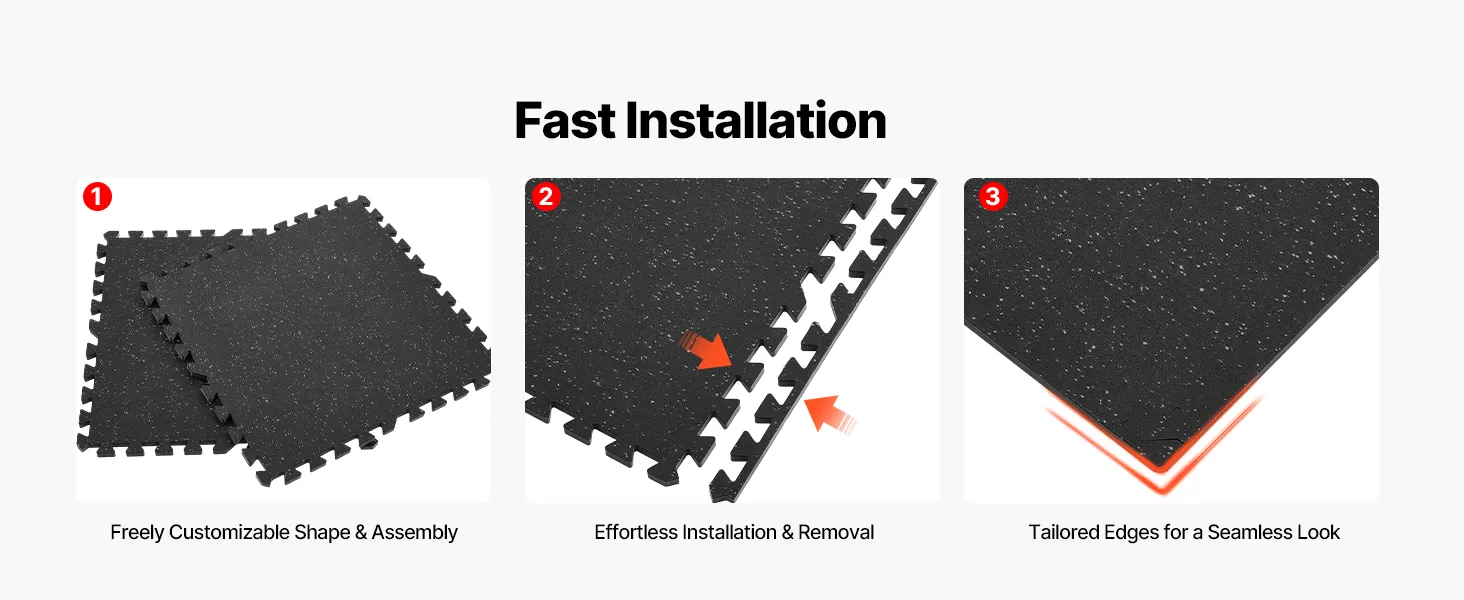 Fast Installation

1

Freely Customizable Shape & Assembly

2

Effortless Installation & Removal

3

Tailored Edges for a Seamless Look