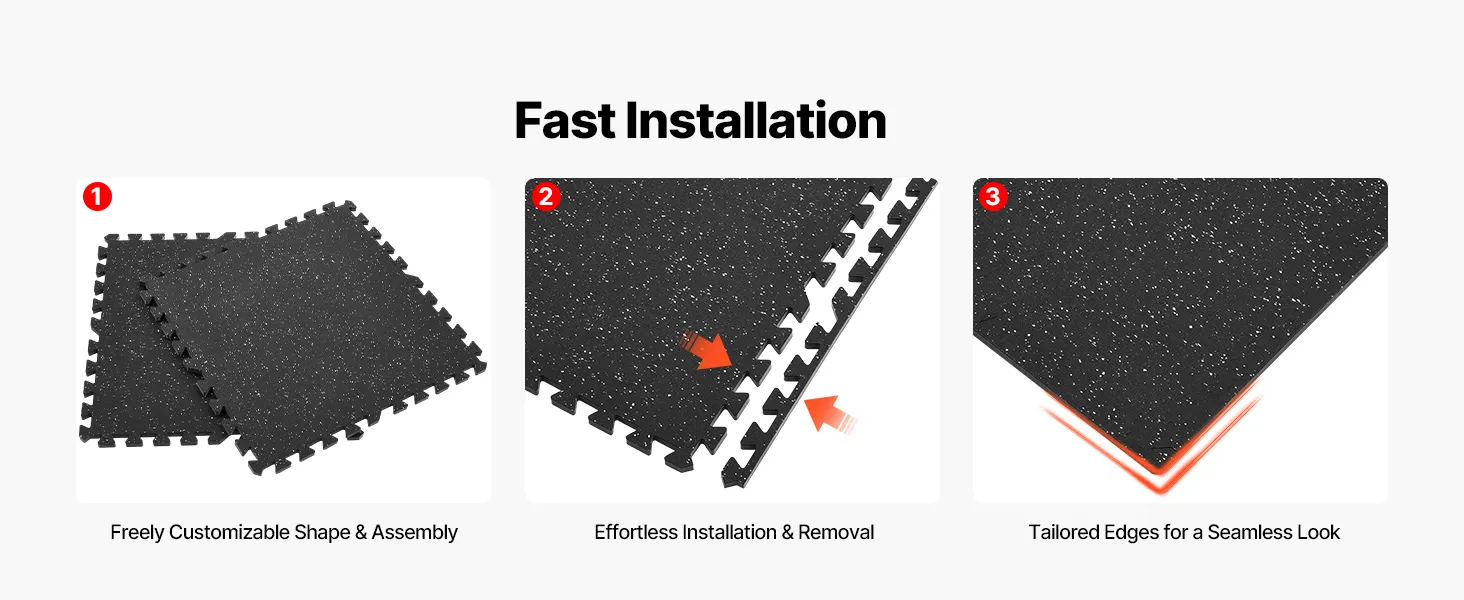 Fast Installation

1

Freely Customizable Shape & Assembly

2

Effortless Installation & Removal

3

Tailored Edges for a Seamless Look