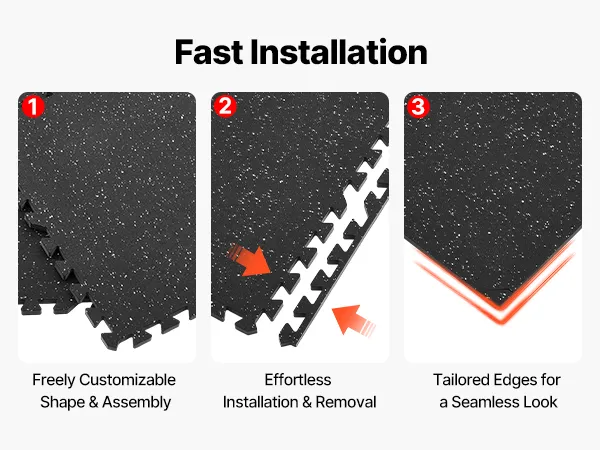 Fast Installation

1

Freely Customizable Shape & Assembly

2

Effortless Installation & Removal

3

Tailored Edges for a Seamless Look