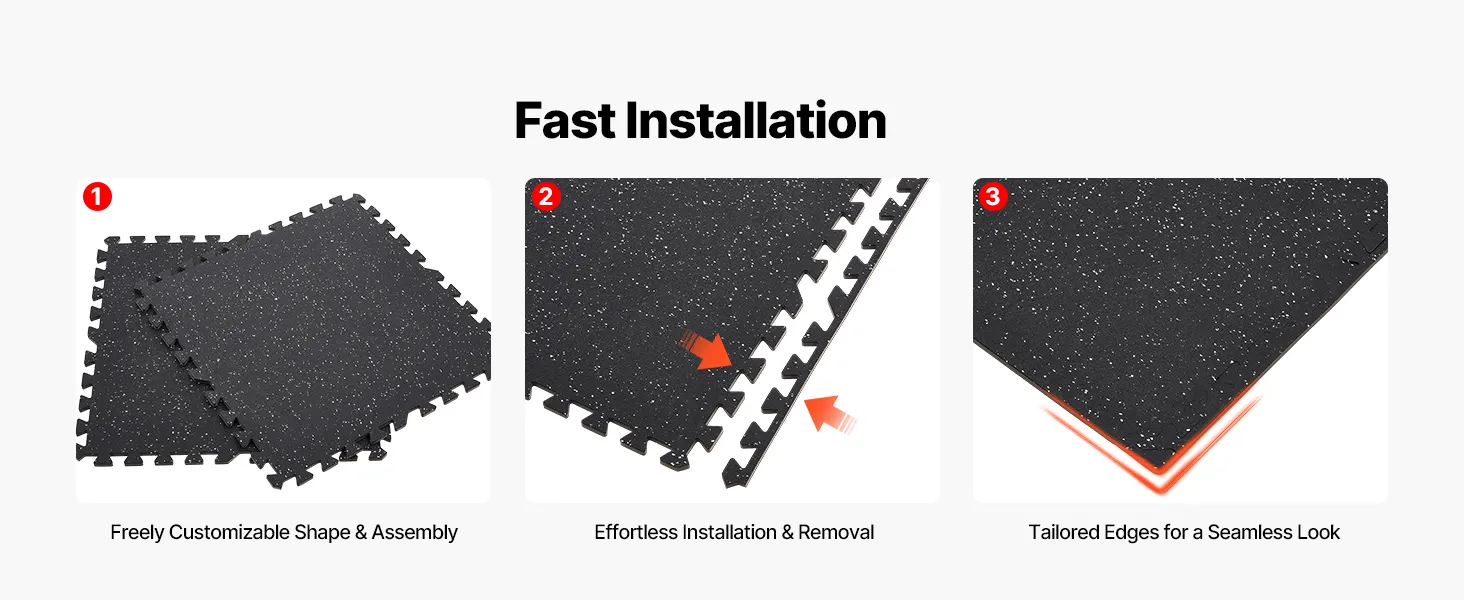 Fast Installation

1

Freely Customizable Shape & Assembly

2

Effortless Installation & Removal

3

Tailored Edges for a Seamless Look