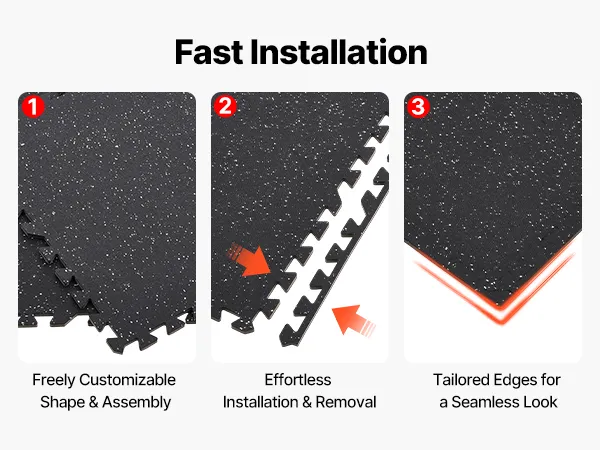 Fast Installation

1

Freely Customizable Shape & Assembly

2

Effortless Installation & Removal

3

Tailored Edges for a Seamless Look