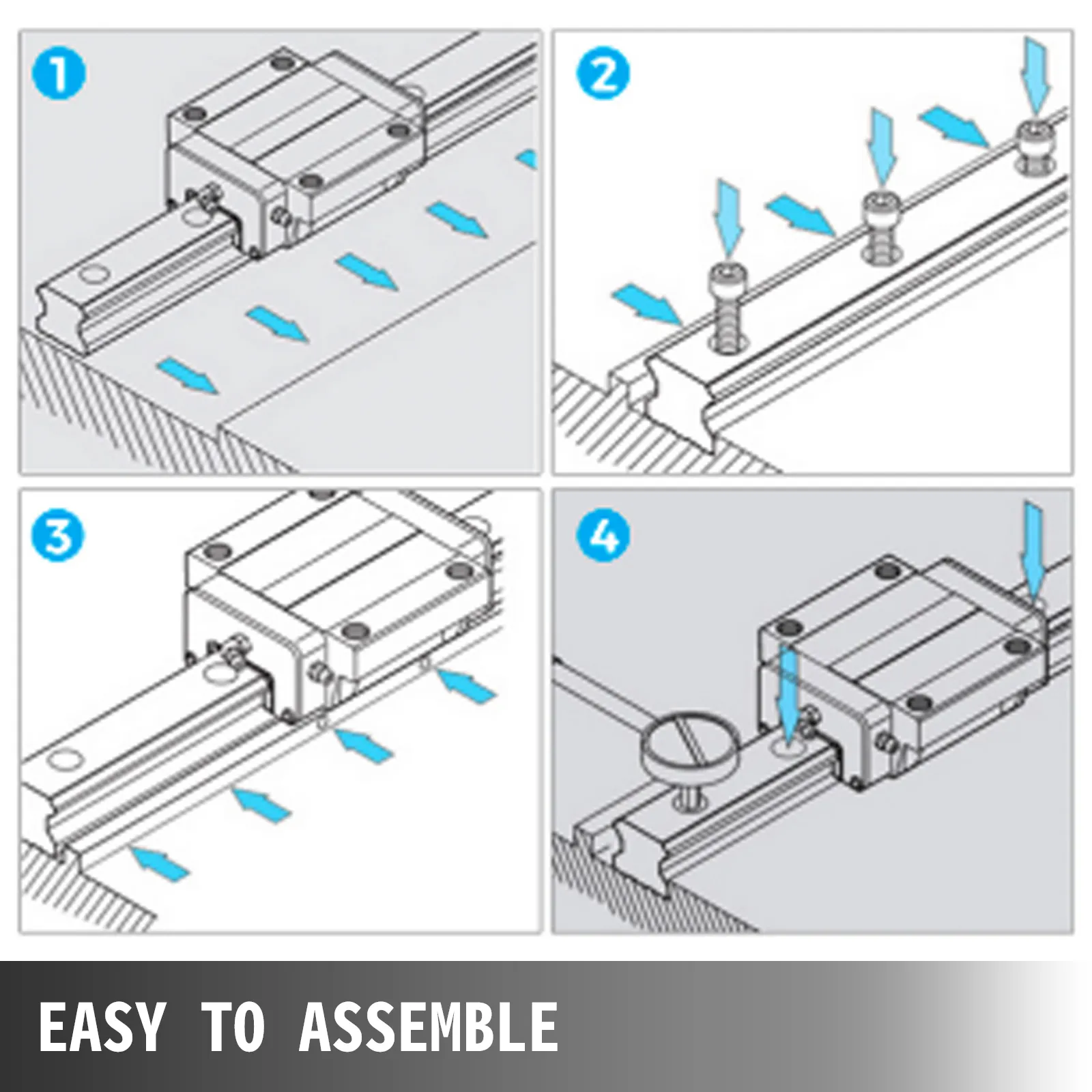 1

2

3

4

EASY TO ASSEMBLE