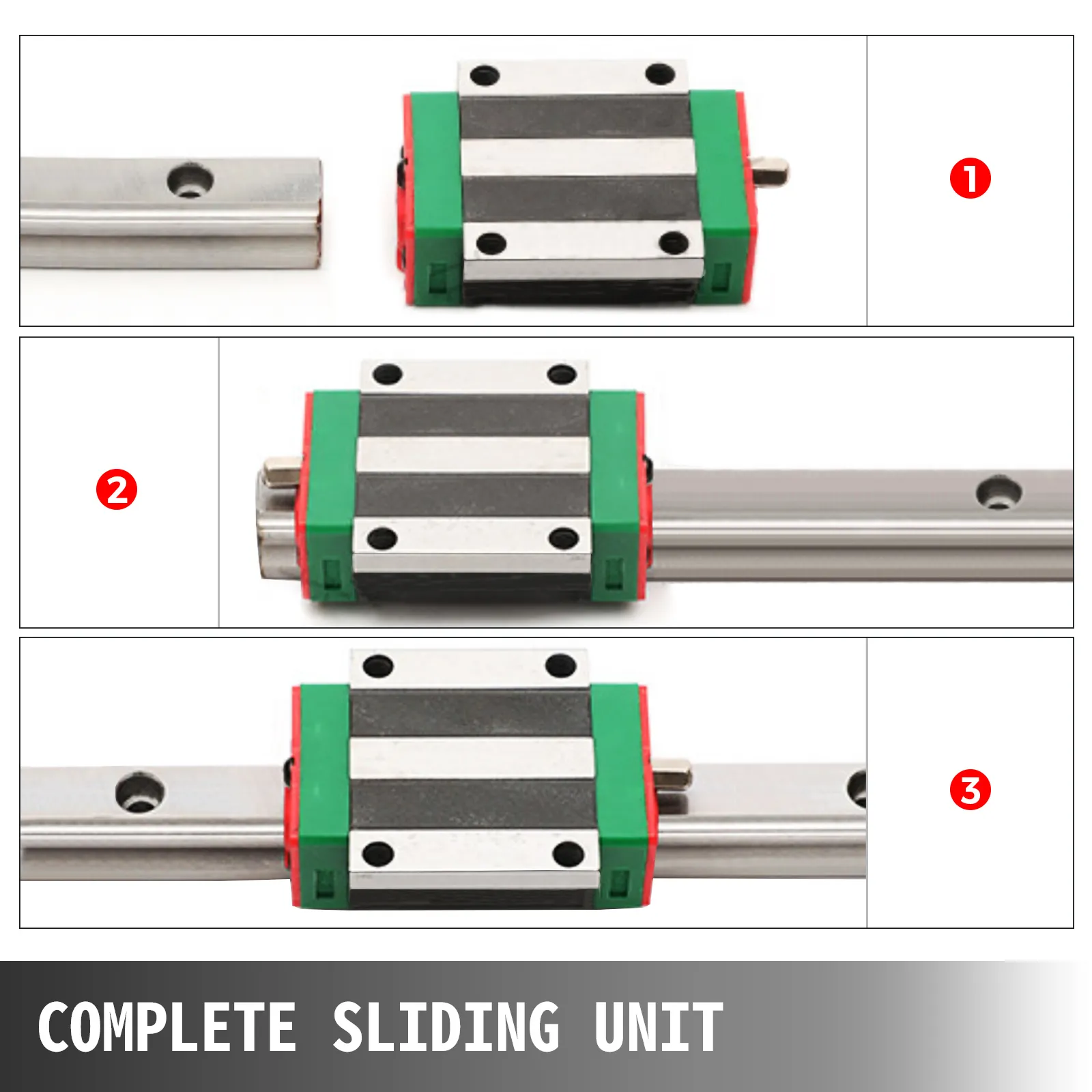 1

2

3

COMPLETE SLIDING UNIT