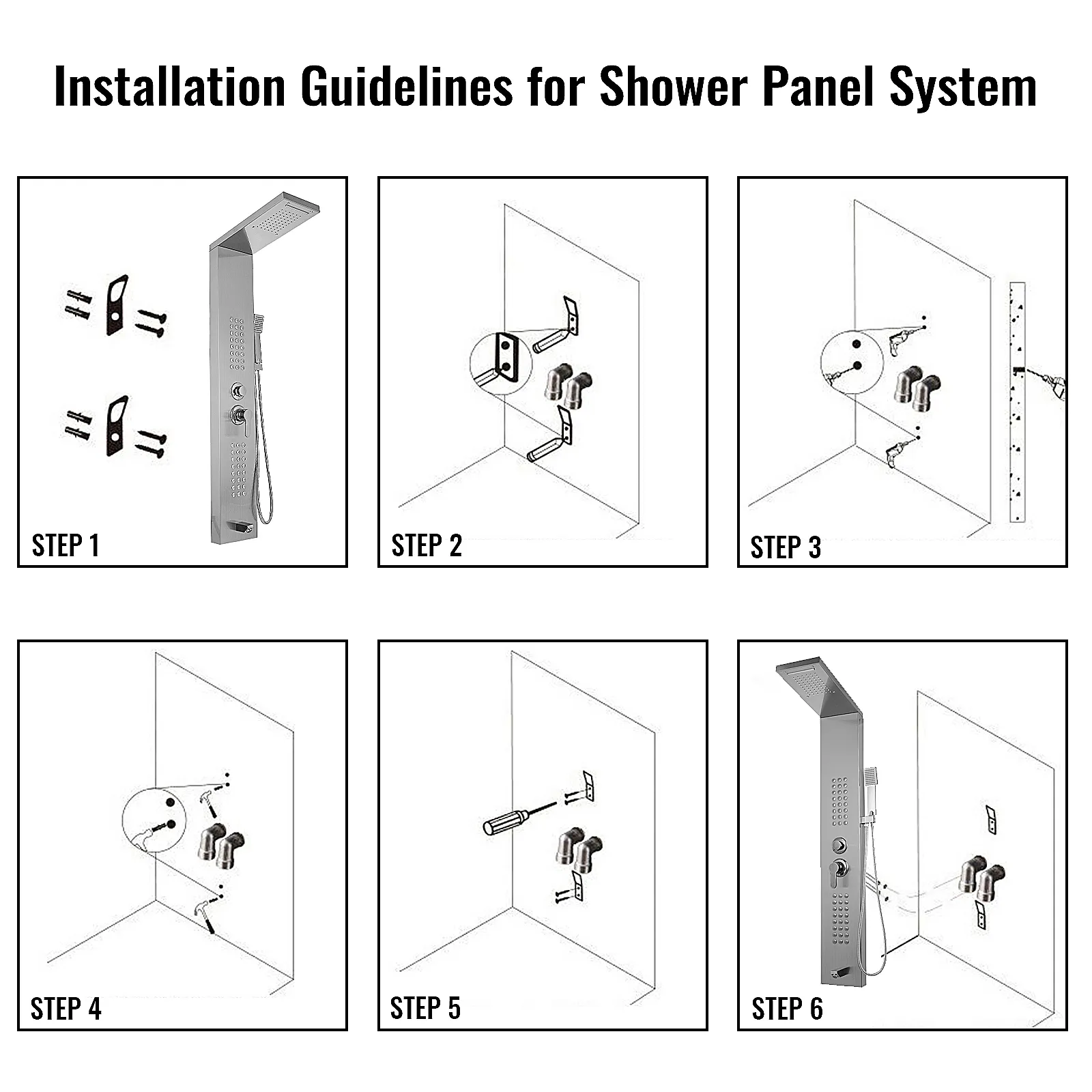 Installation Guidelines for Shower Panel System

STEP 1

STEP 2

STEP 3

STEP 4

STEP 5

STEP 6