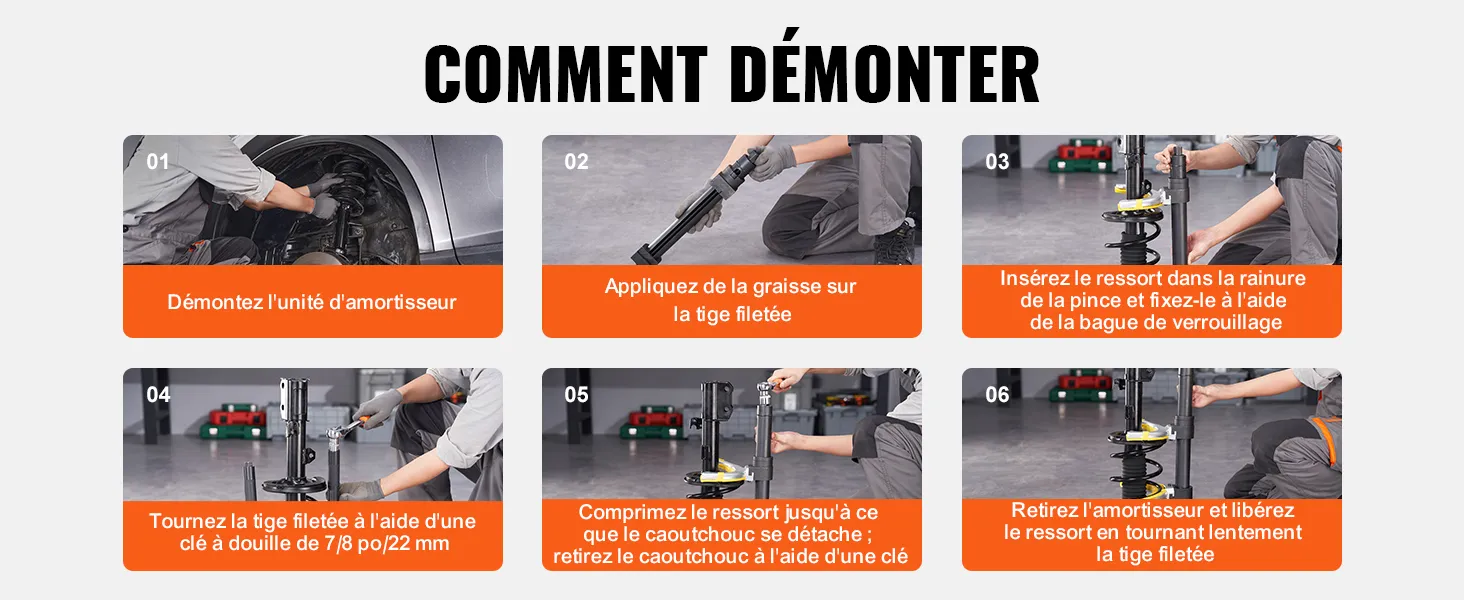 COMMENT DÉMONTER

01

Démontez l'unité d'amortisseur

02

Appliquez de la graisse sur la tige filetée

03

Insérez le ressort dans la rainure de la pince et fixez-le à l'aide de la bague de verrouillage

04

Tournez la tige filetée à l'aide d'une clé à douille de 7/8 po/22 mm

05

Comprimez le ressort jusqu'à ce que le caoutchouc se détache ; retirez le caoutchouc à l'aide d'une clé

06

Retirez l'amortisseur et libérez le ressort en tournant lentement la tige filetée