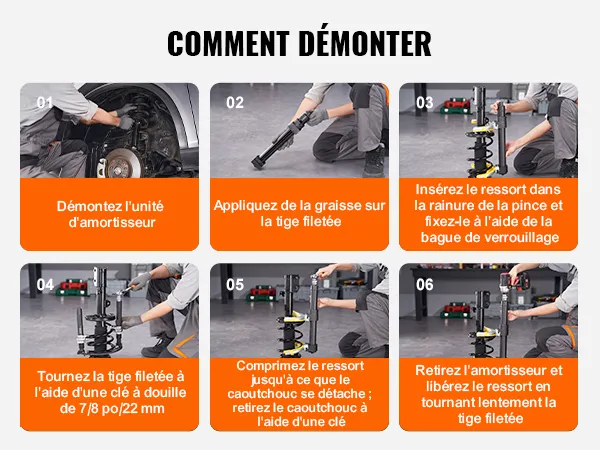 COMMENT DÉMONTER

01

Démontez l'unité d'amortisseur

02

Appliquez de la graisse sur la tige filetée

03

Insérez le ressort dans la rainure de la pince et fixez-le à l'aide de la bague de verrouillage

04

Tournez la tige filetée à l'aide d'une clé à douille de 7/8 po/22 mm

05

Comprimez le ressort jusqu'à ce que le caoutchouc se détache ; retirez le caoutchouc à l'aide d'une clé

06

Retirez l'amortisseur et libérez le ressort en tournant lentement la tige filetée