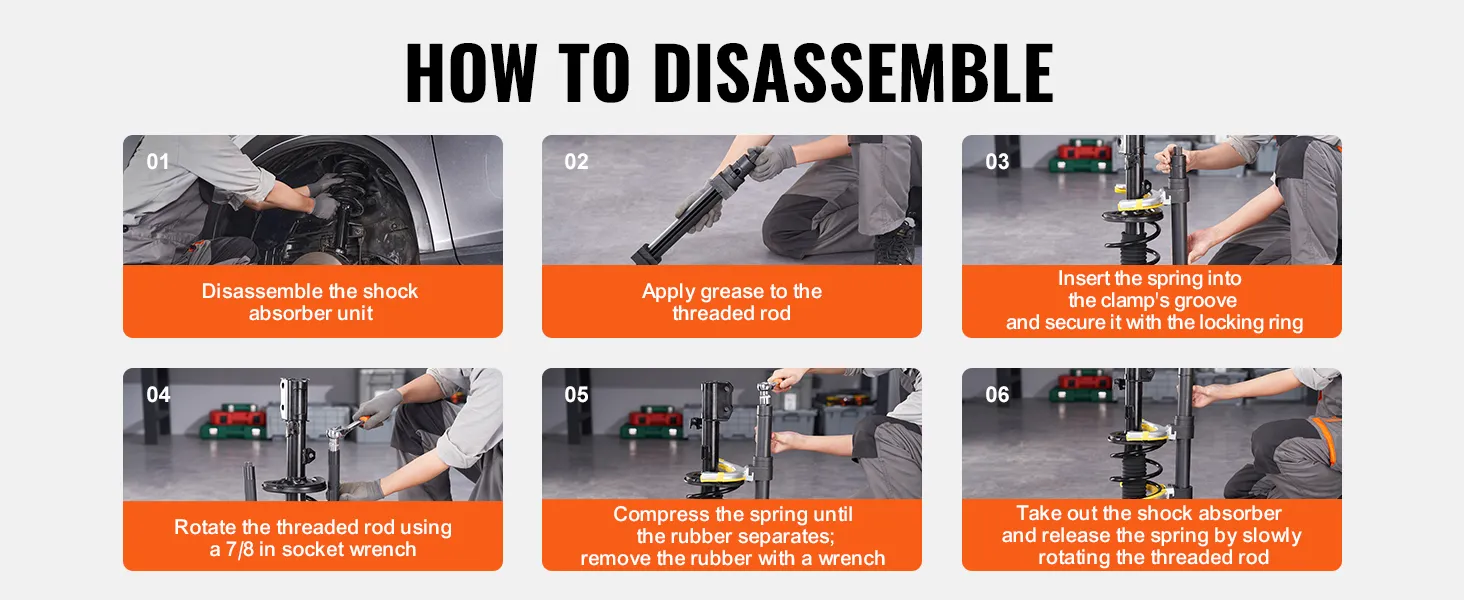 HOW TO DISASSEMBLE

01
Disassemble the shock absorber unit

02
Apply grease to the threaded rod

03
Insert the spring into the clamp's groove and secure it with the locking ring

04
Rotate the threaded rod using a 7/8 in socket wrench

05
Compress the spring until the rubber separates; remove the rubber with a wrench

06
Take out the shock absorber and release the spring by slowly rotating the threaded rod