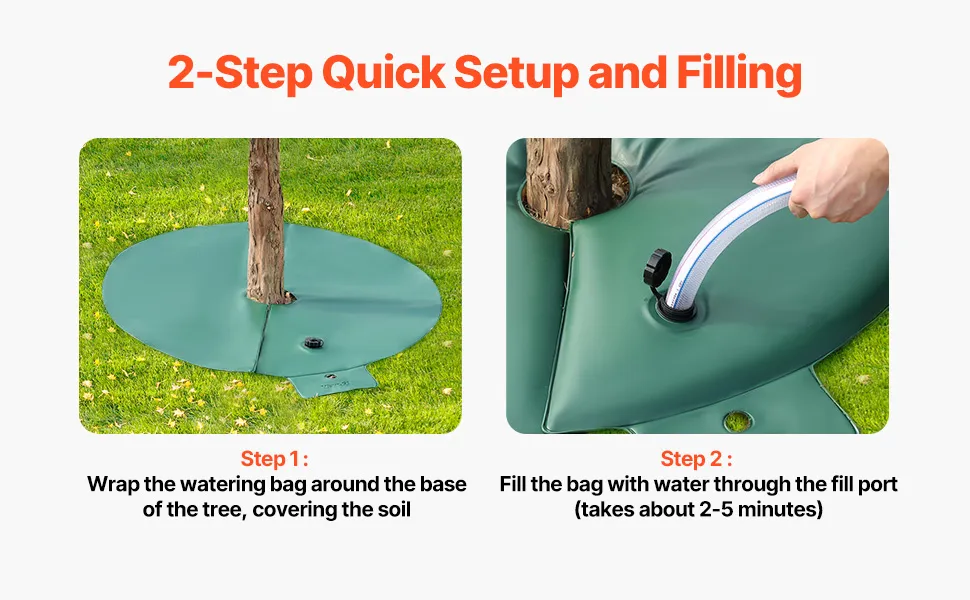 2-Step Quick Setup and Filling

Step 1 :
Wrap the watering bag around the base of the tree, covering the soil

Step 2 :
Fill the bag with water through the fill port (takes about 2-5 minutes)