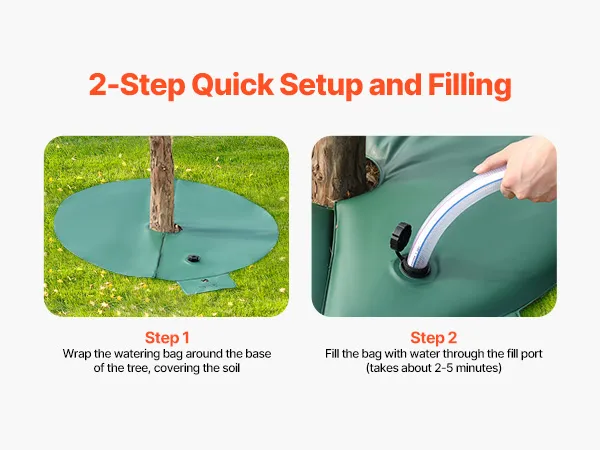 2-Step Quick Setup and Filling

Step 1
Wrap the watering bag around the base of the tree, covering the soil

Step 2
Fill the bag with water through the fill port (takes about 2-5 minutes)