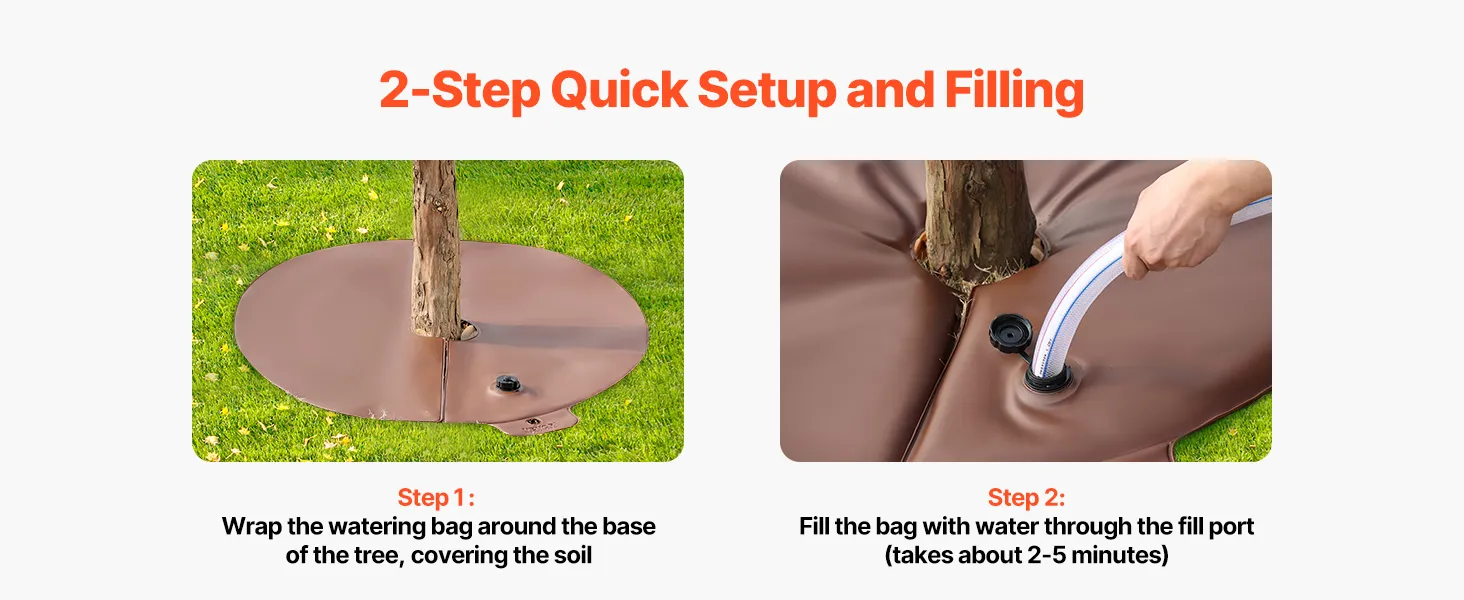 2-Step Quick Setup and Filling

Step 1 :
Wrap the watering bag around the base of the tree, covering the soil

Step 2:
Fill the bag with water through the fill port (takes about 2-5 minutes)