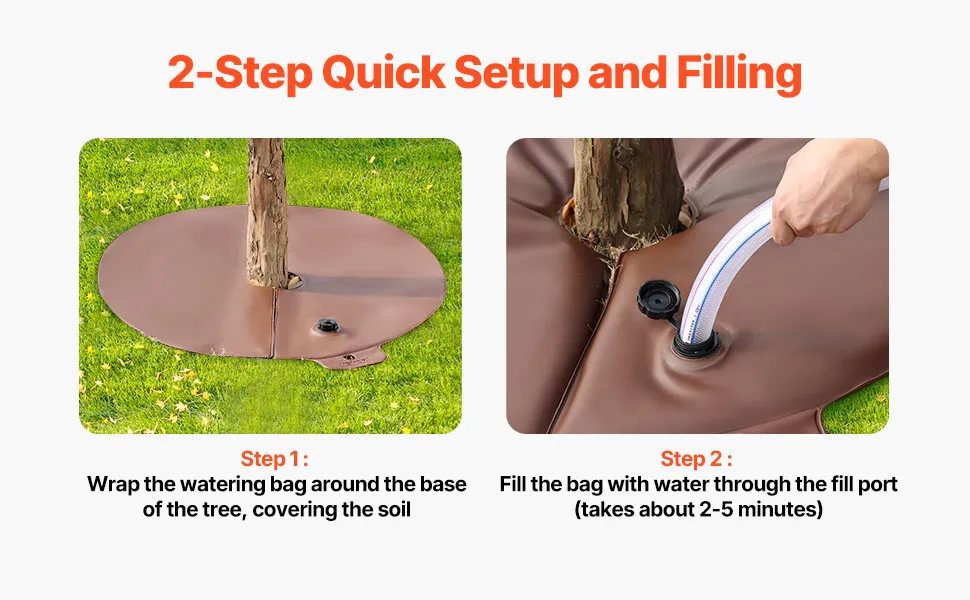 2-Step Quick Setup and Filling

Step 1 :
Wrap the watering bag around the base of the tree, covering the soil

Step 2 :
Fill the bag with water through the fill port (takes about 2-5 minutes)