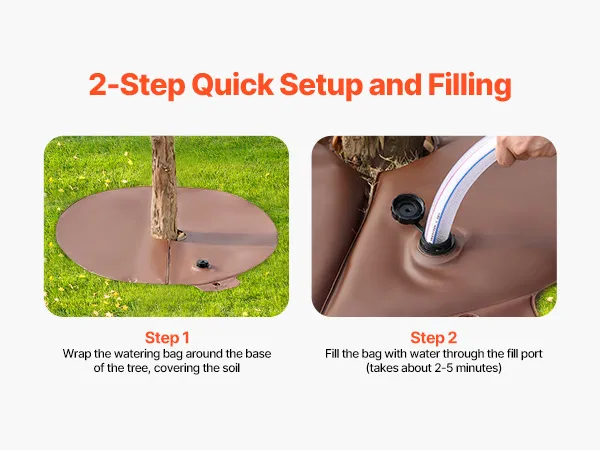 2-Step Quick Setup and Filling

Step 1
Wrap the watering bag around the base of the tree, covering the soil

Step 2
Fill the bag with water through the fill port (takes about 2-5 minutes)