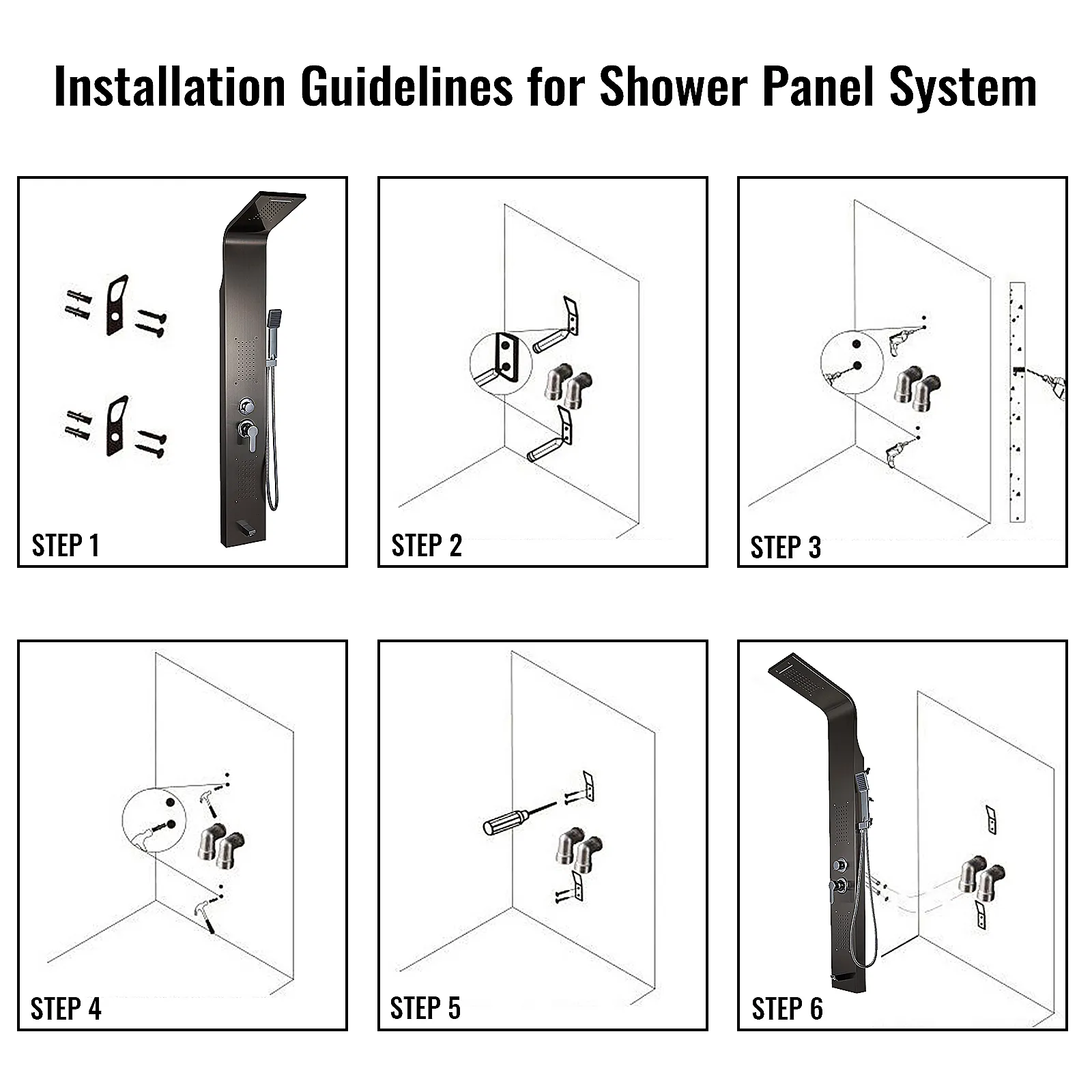 Installation Guidelines for Shower Panel System

STEP 1

STEP 2

STEP 3

STEP 4

STEP 5

STEP 6