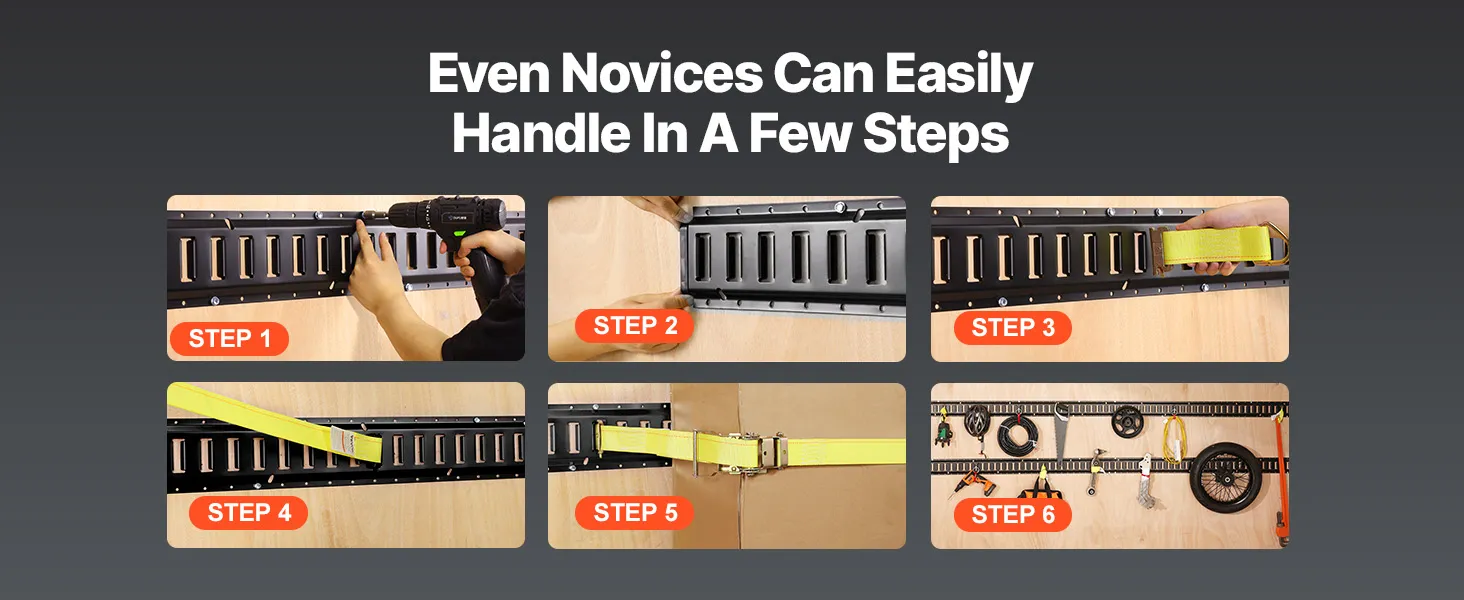 Even Novices Can Easily Handle In A Few Steps

STEP 1

STEP 2

STEP 3

STEP 4

STEP 5

STEP 6