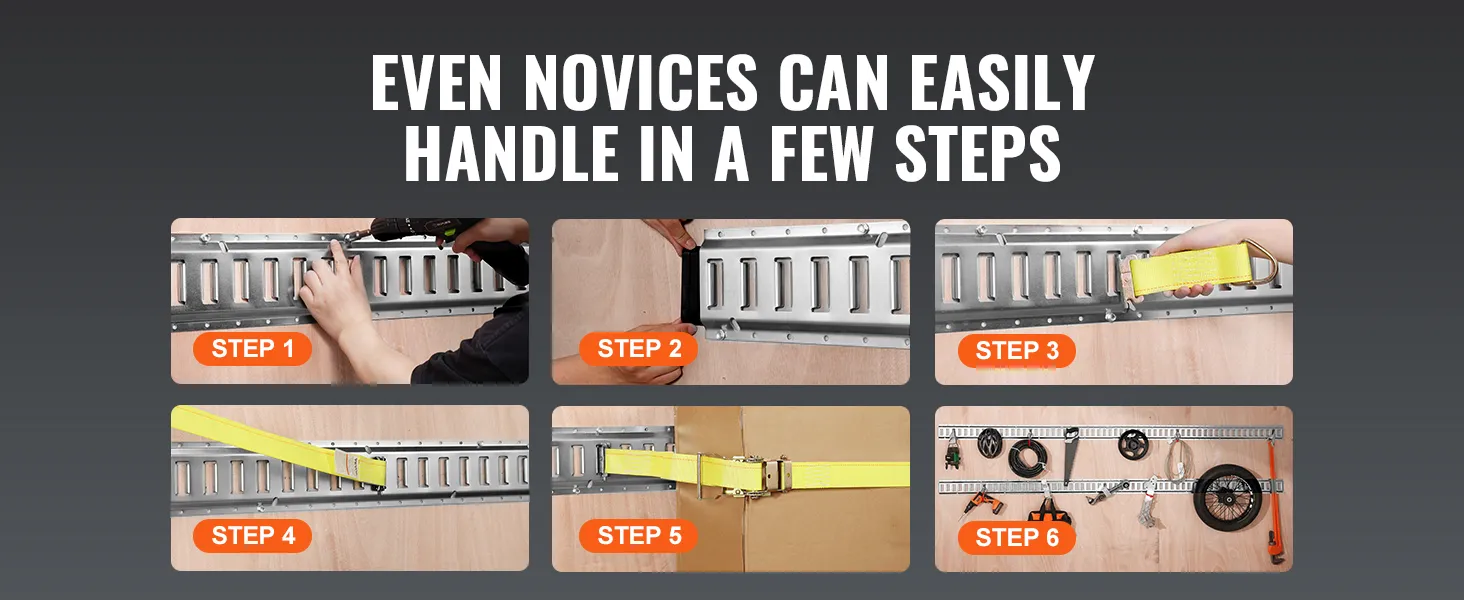 EVEN NOVICES CAN EASILY HANDLE IN A FEW STEPS

STEP 1

STEP 2

STEP 3

STEP 4

STEP 5

STEP 6