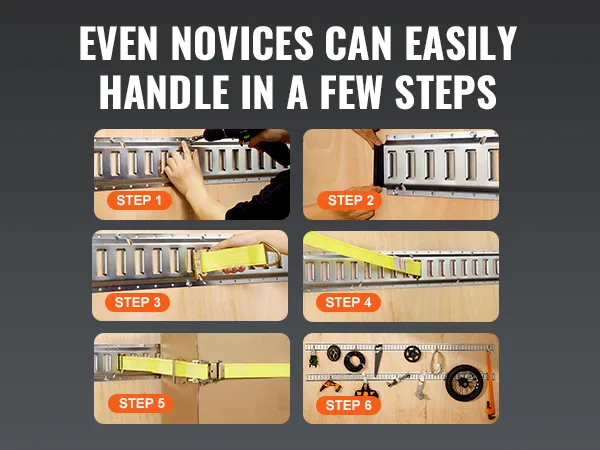 EVEN NOVICES CAN EASILY HANDLE IN A FEW STEPS

STEP 1

STEP 2

STEP 3

STEP 4

STEP 5

STEP 6