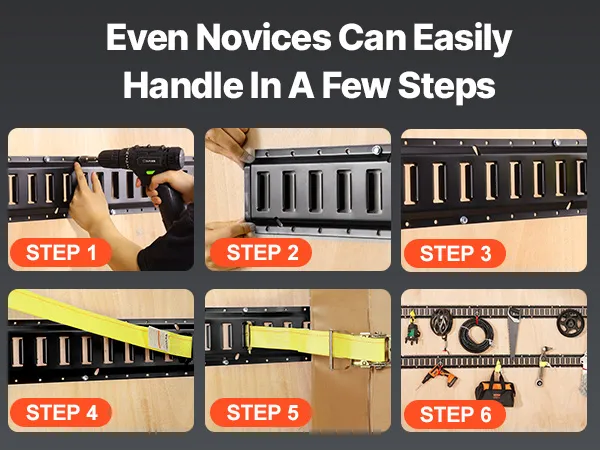 Even Novices Can Easily Handle In A Few Steps

STEP 1

STEP 2

STEP 3

STEP 4

STEP 5

STEP 6