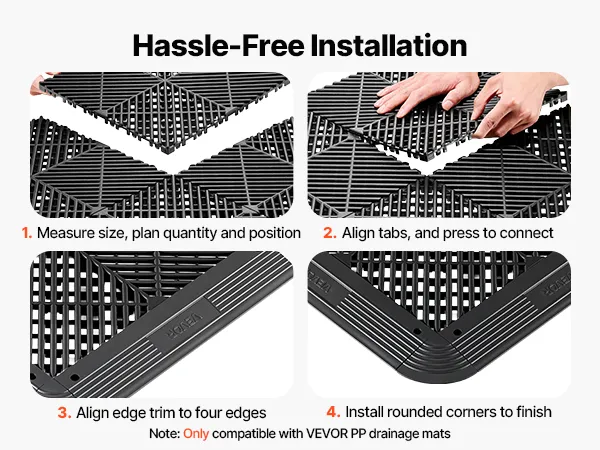 Hassle-Free Installation

1. Measure size, plan quantity and position

2. Align tabs, and press to connect

VEVOR

VEVOR

VEVOR

3. Align edge trim to four edges

4. Install rounded corners to finish

Note: Only compatible with VEVOR PP drainage mats