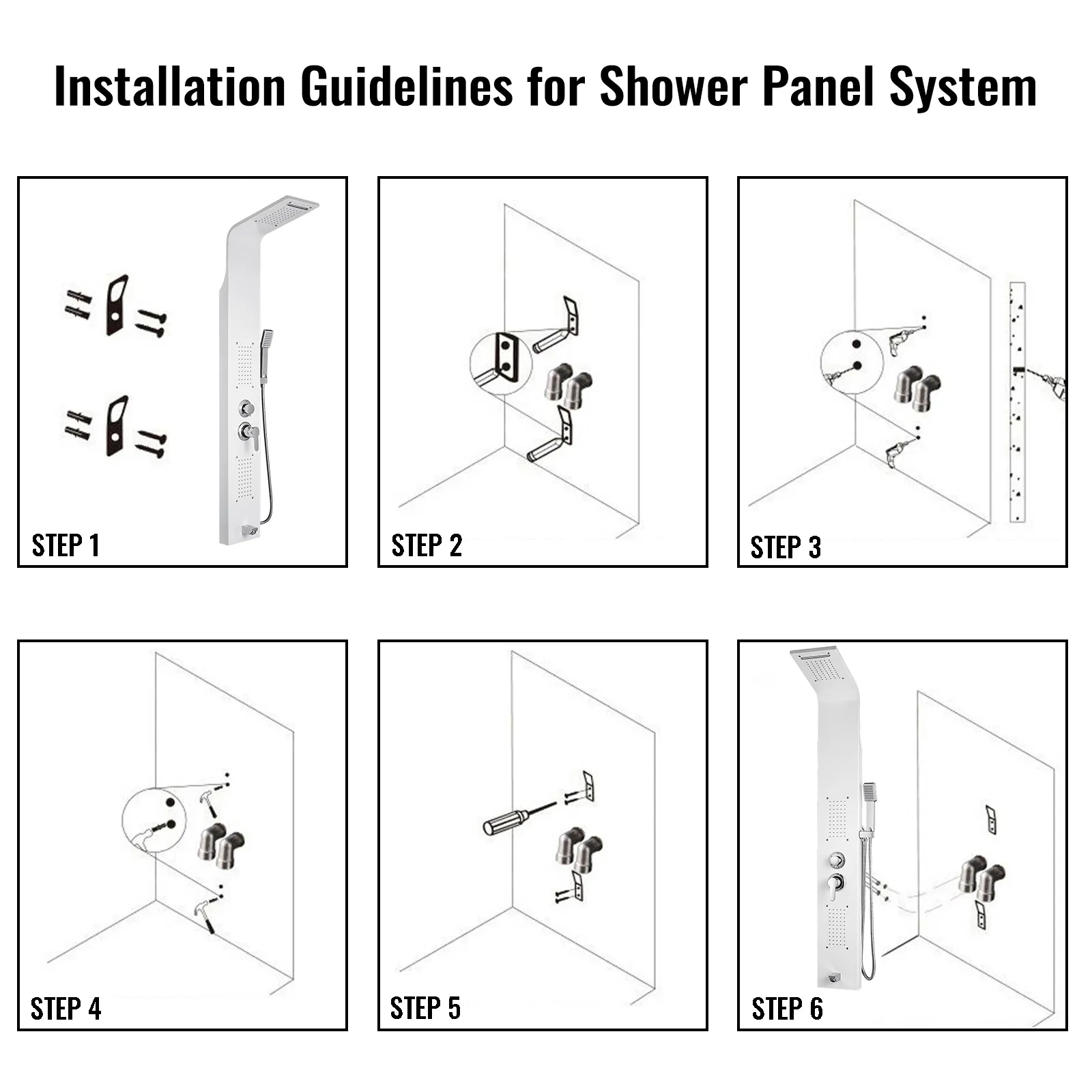 Installation Guidelines for Shower Panel System

STEP 1

STEP 2

STEP 3

STEP 4

STEP 5

STEP 6