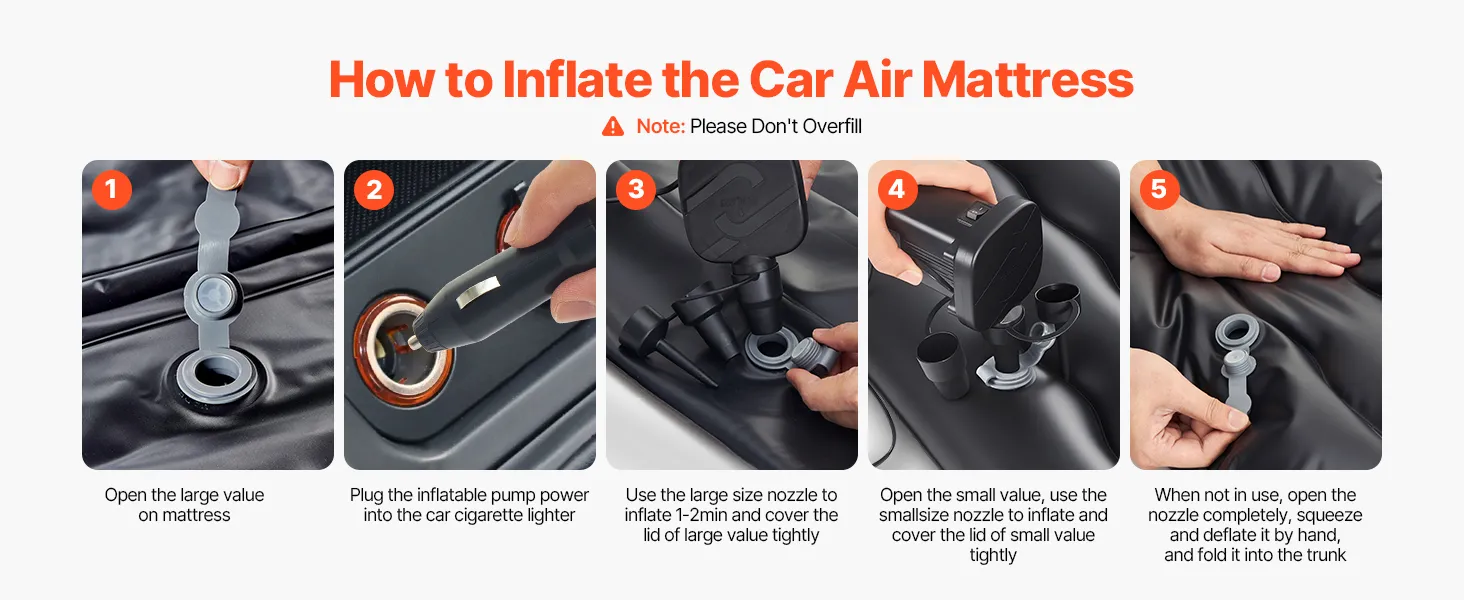 How to Inflate the Car Air Mattress

Note: Please Don't Overfill

1

Open the large value on mattress

2

Plug the inflatable pump power into the car cigarette lighter

3

Use the large size nozzle to inflate 1-2min and cover the lid of large value tightly

4

Open the small value, use the smallsize nozzle to inflate and cover the lid of small value tightly

5

When not in use, open the nozzle completely, squeeze and deflate it by hand, and fold it into the trunk