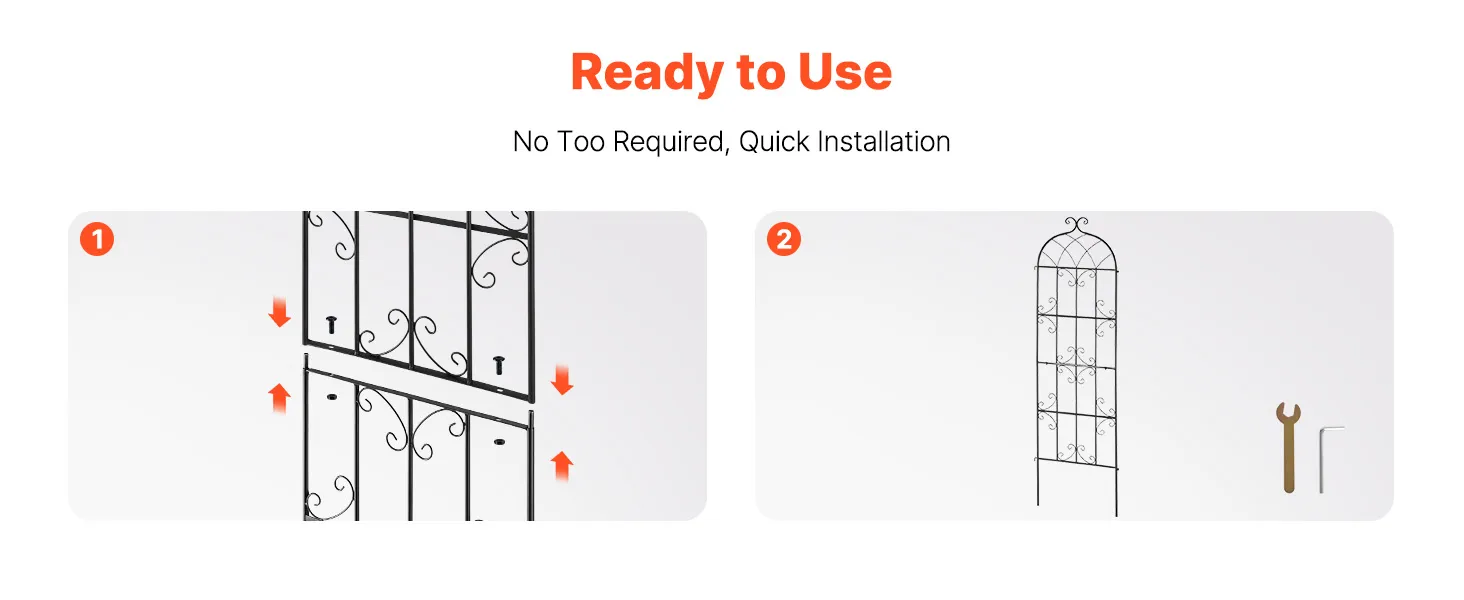 Ready to Use

No Too Required, Quick Installation

1

2