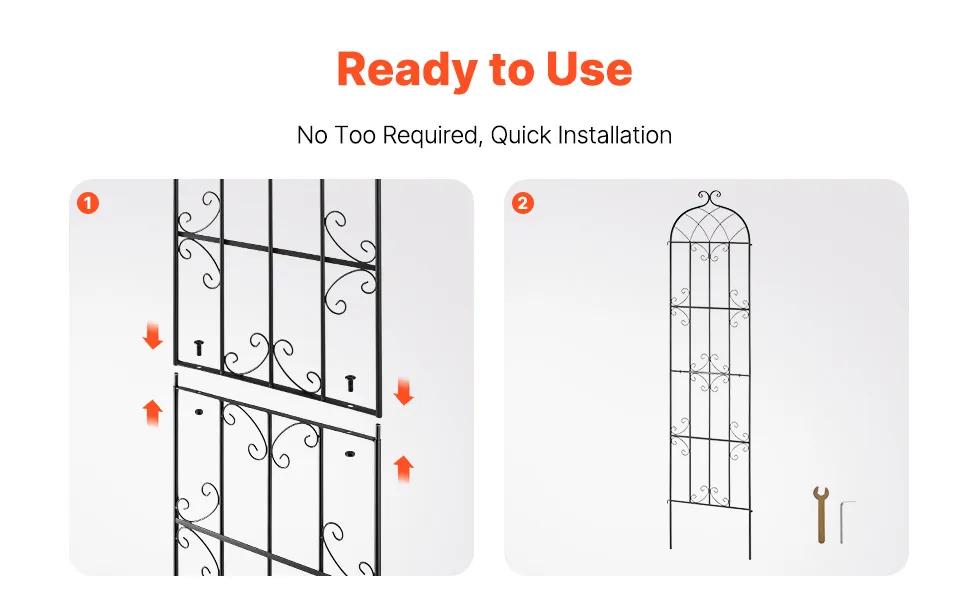 Ready to Use

No Too Required, Quick Installation

1

2