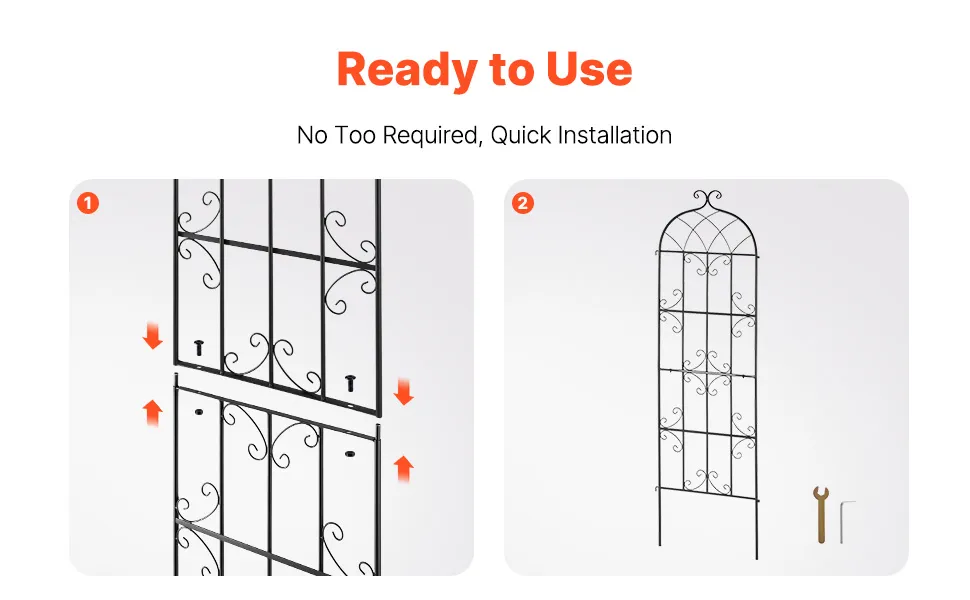 Ready to Use

No Too Required, Quick Installation

1

2