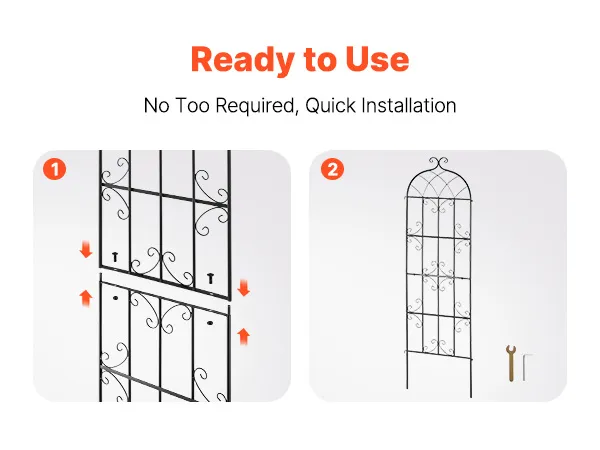 Ready to Use

No Too Required, Quick Installation

1

2