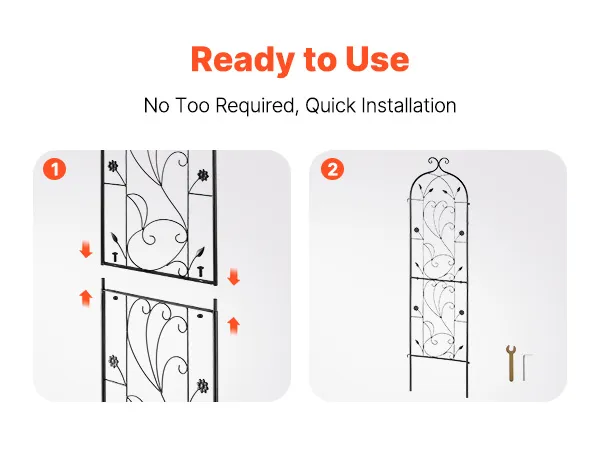 Ready to Use

No Too Required, Quick Installation

1

2