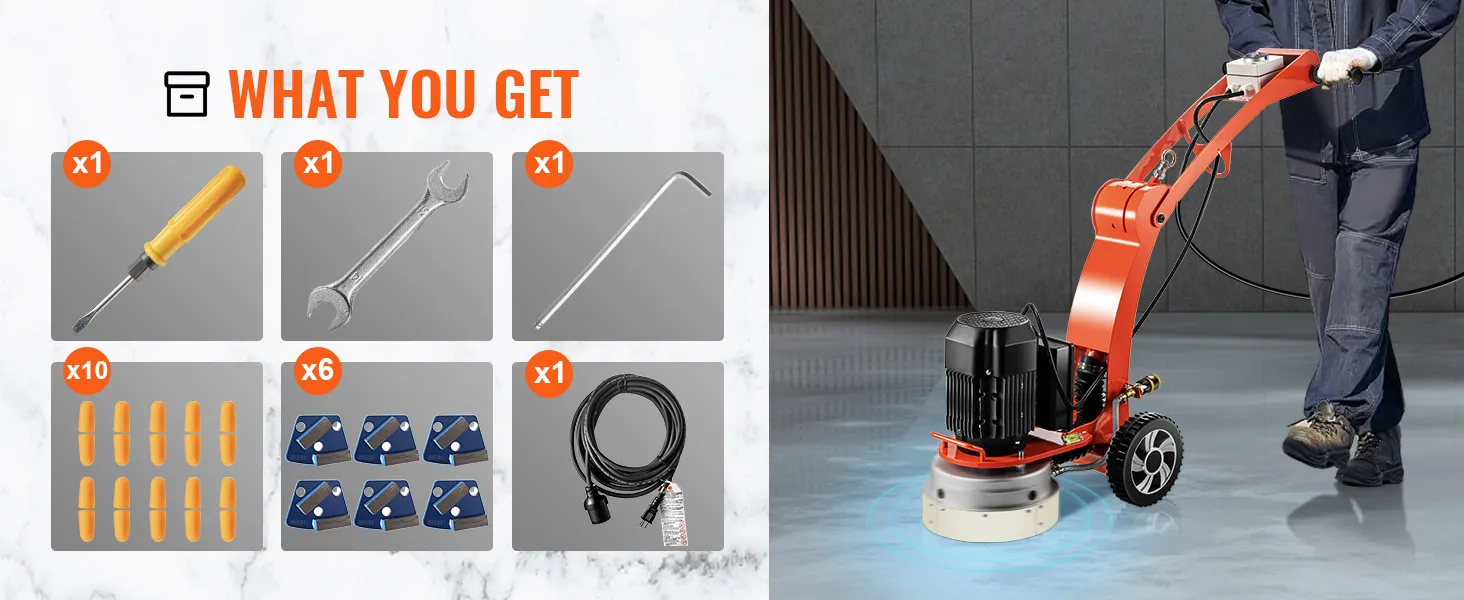 WHAT YOU GET

x1

x1

x1

x10

x6

x1