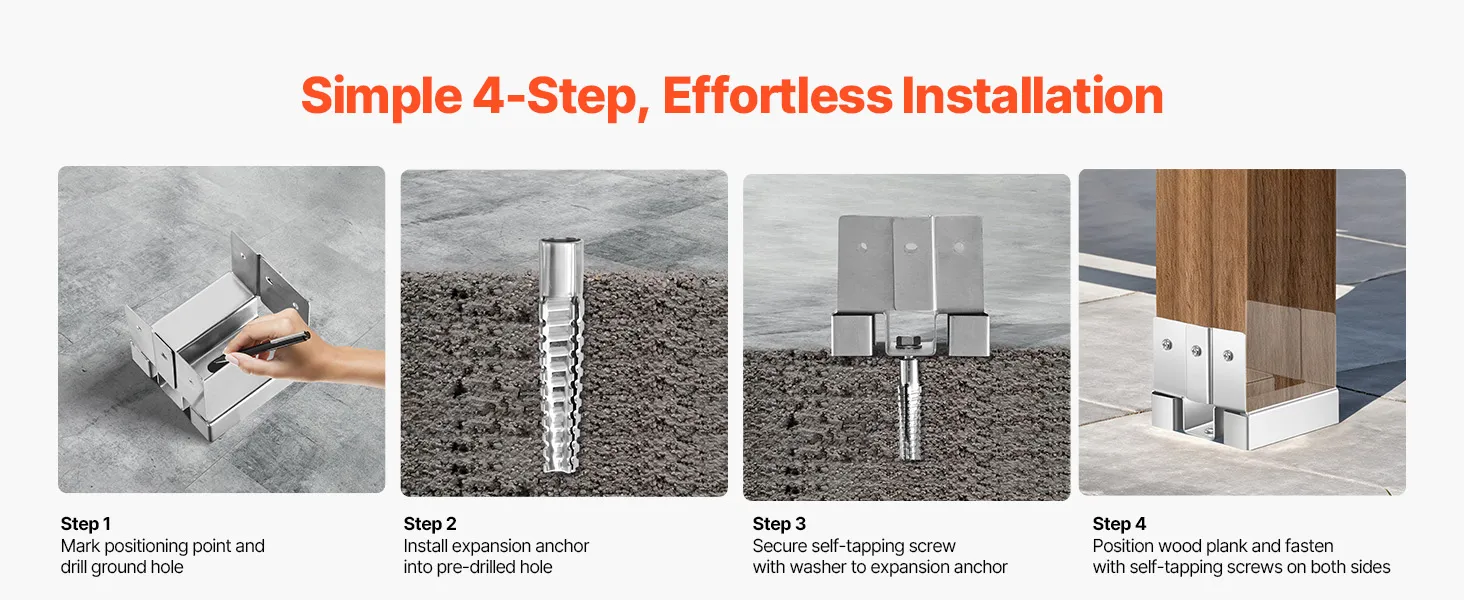 Simple 4-Step, Effortless Installation

Step 1
Mark positioning point and drill ground hole

Step 2
Install expansion anchor into pre-drilled hole

Step 3
Secure self-tapping screw with washer to expansion anchor

Step 4
Position wood plank and fasten with self-tapping screws on both sides