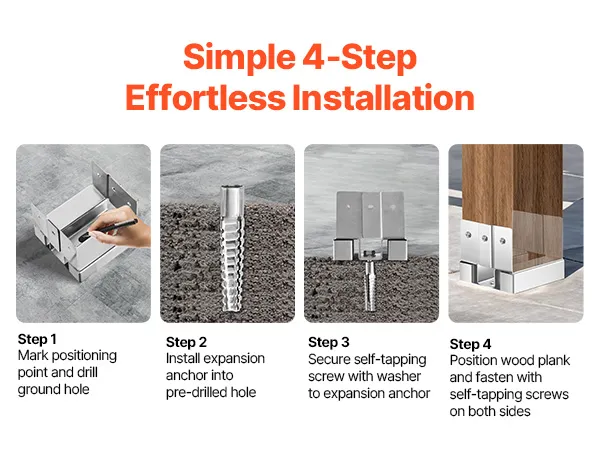 Simple 4-Step
Effortless Installation

Step 1
Mark positioning point and drill ground hole

Step 2
Install expansion anchor into pre-drilled hole

Step 3
Secure self-tapping screw with washer to expansion anchor

Step 4
Position wood plank and fasten with self-tapping screws on both sides