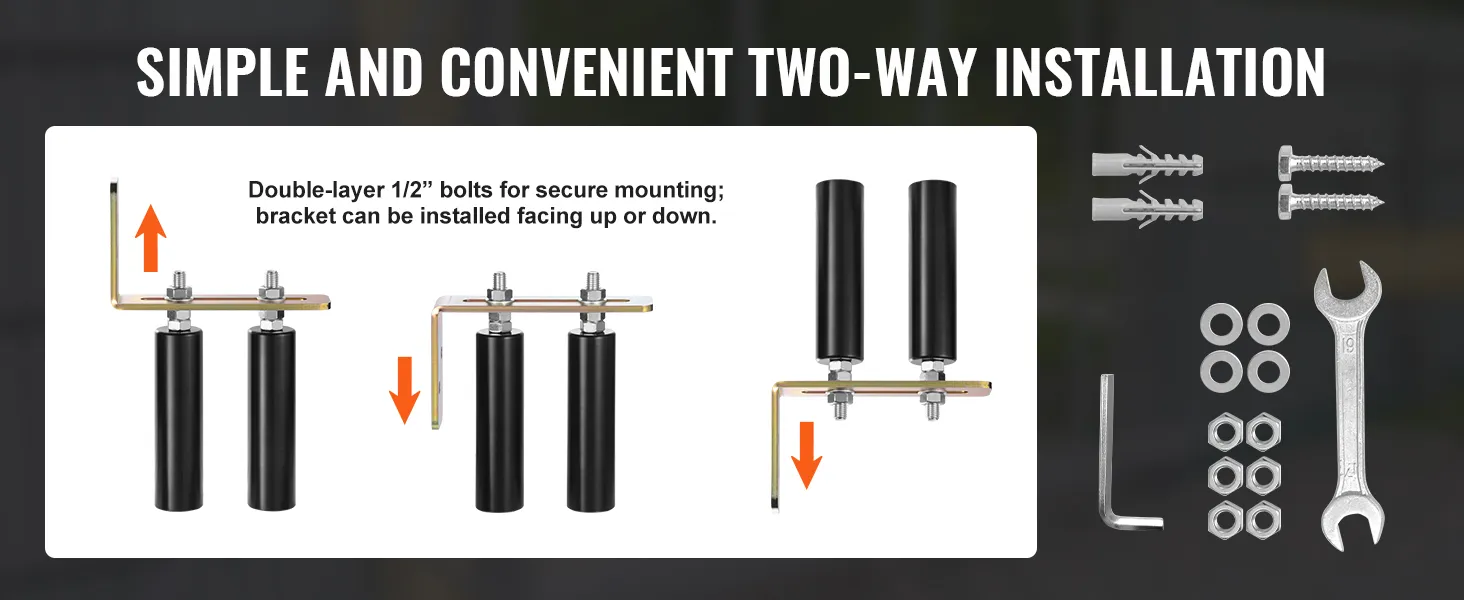 SIMPLE AND CONVENIENT TWO-WAY INSTALLATION

Double-layer 1/2” bolts for secure mounting; bracket can be installed facing up or down.

19