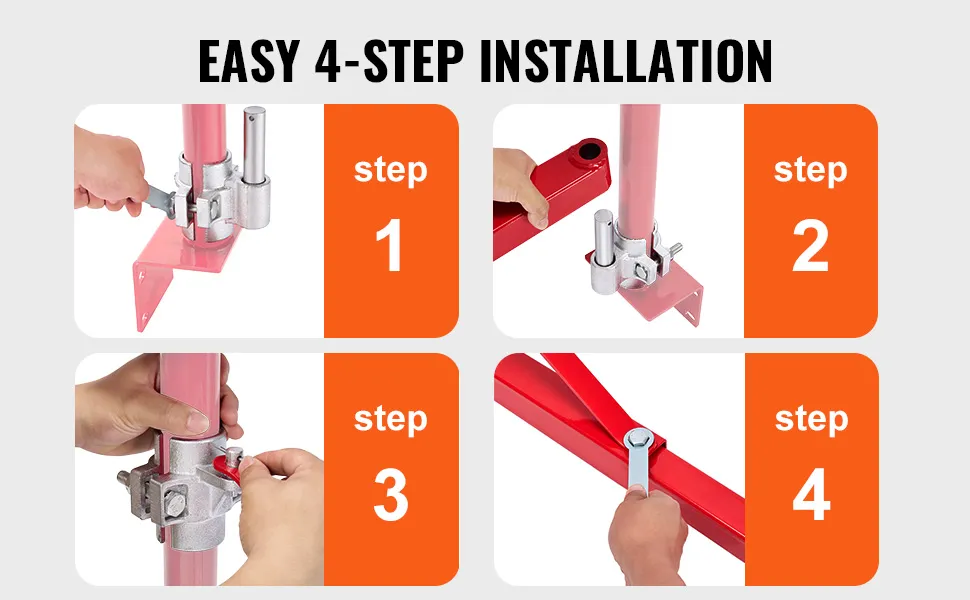 EASY 4-STEP INSTALLATION

step
1

step
2

step
3

step
4