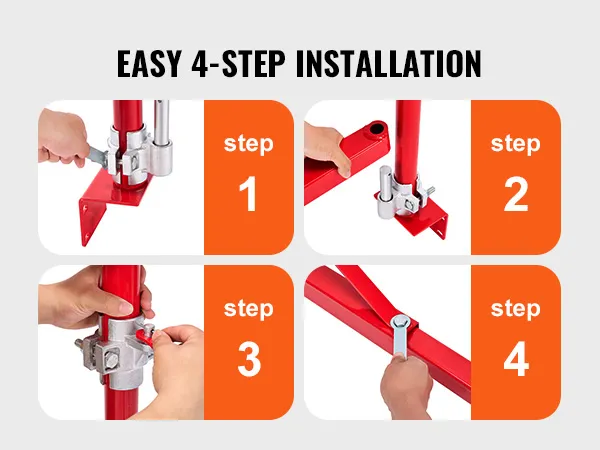 EASY 4-STEP INSTALLATION

step
1

step
2

step
3

step
4