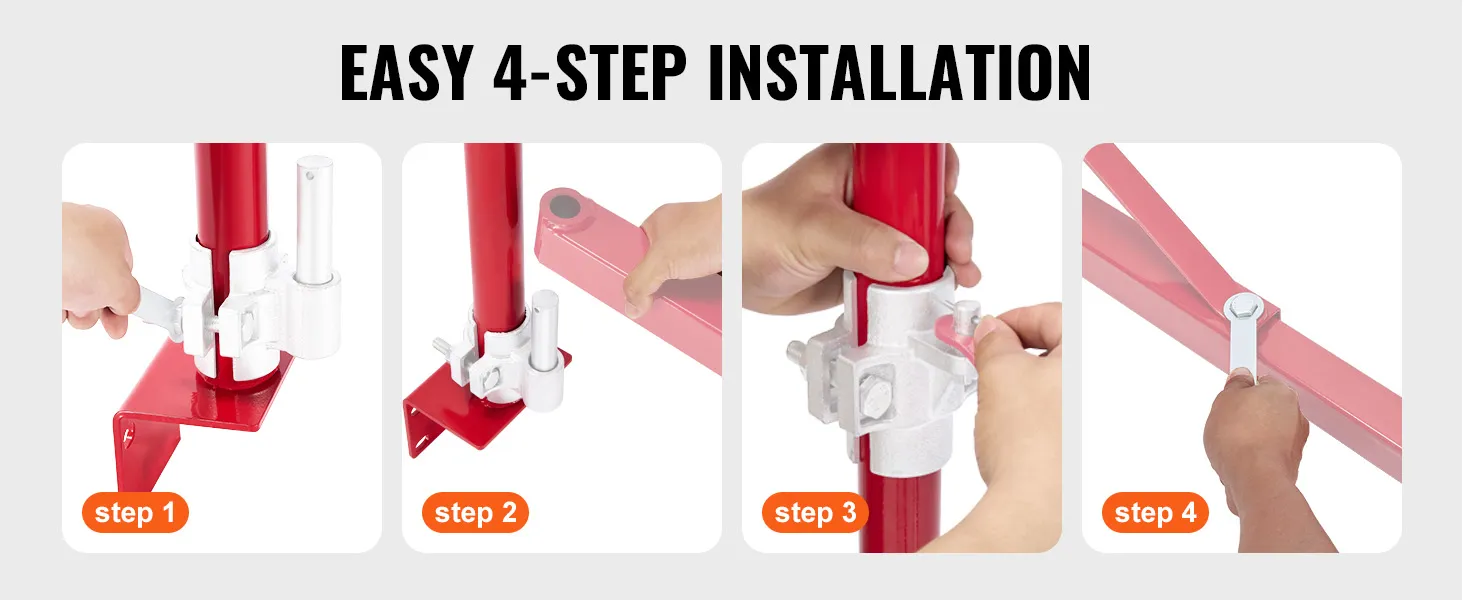 EASY 4-STEP INSTALLATION

step 1

step 2

step 3

step 4